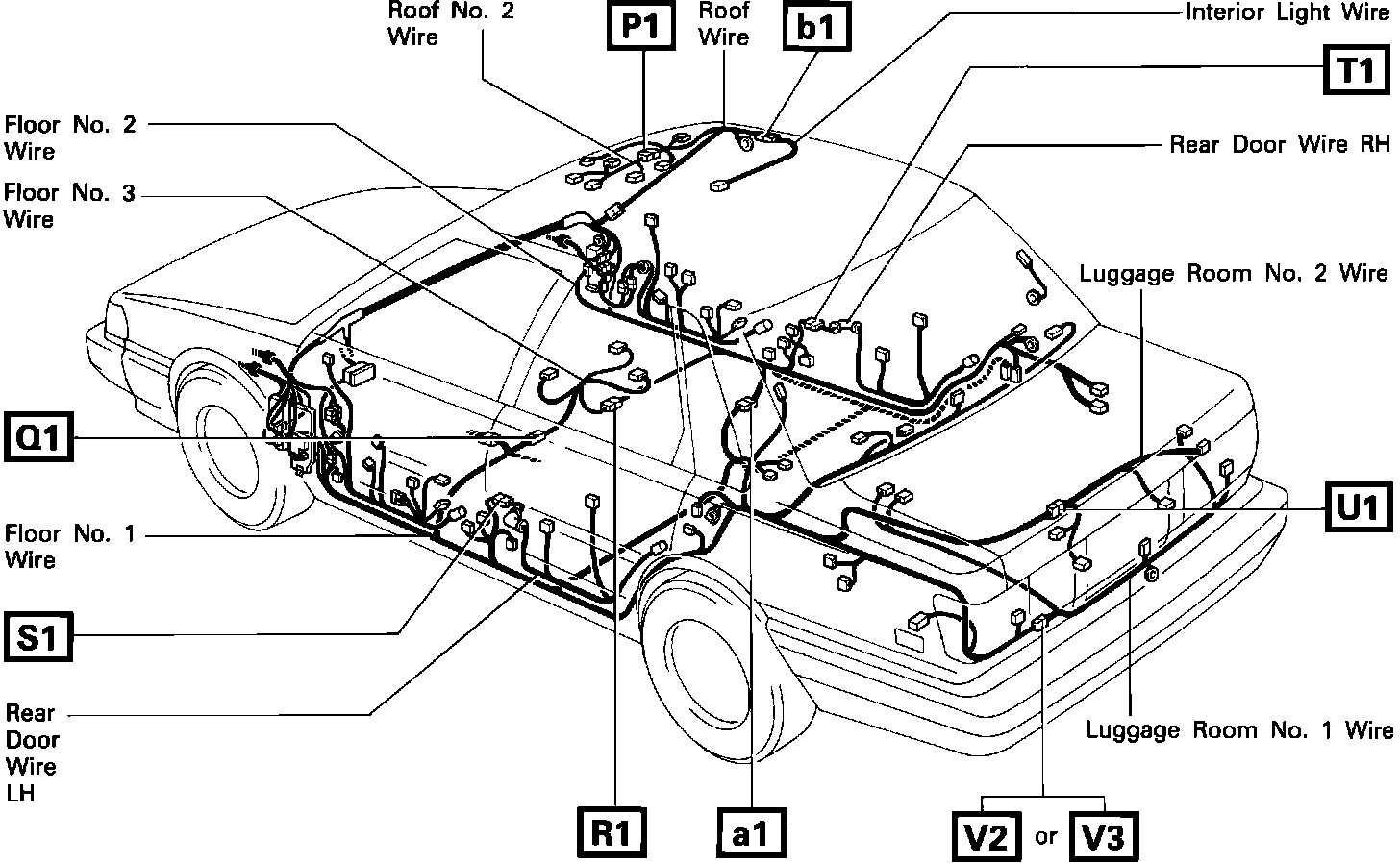 Roof No. 2 Wire

P1

Roof Wire

b1

Interior Light Wire

T1

Floor No. 2 Wire

Rear Door Wire RH

Floor No. 3 Wire

Luggage Room No. 2 Wire

Q1

U1

Floor No. 1 Wire

S1

Rear Door Wire LH

Luggage Room No. 1 Wire

R1

a1

V2 or V3