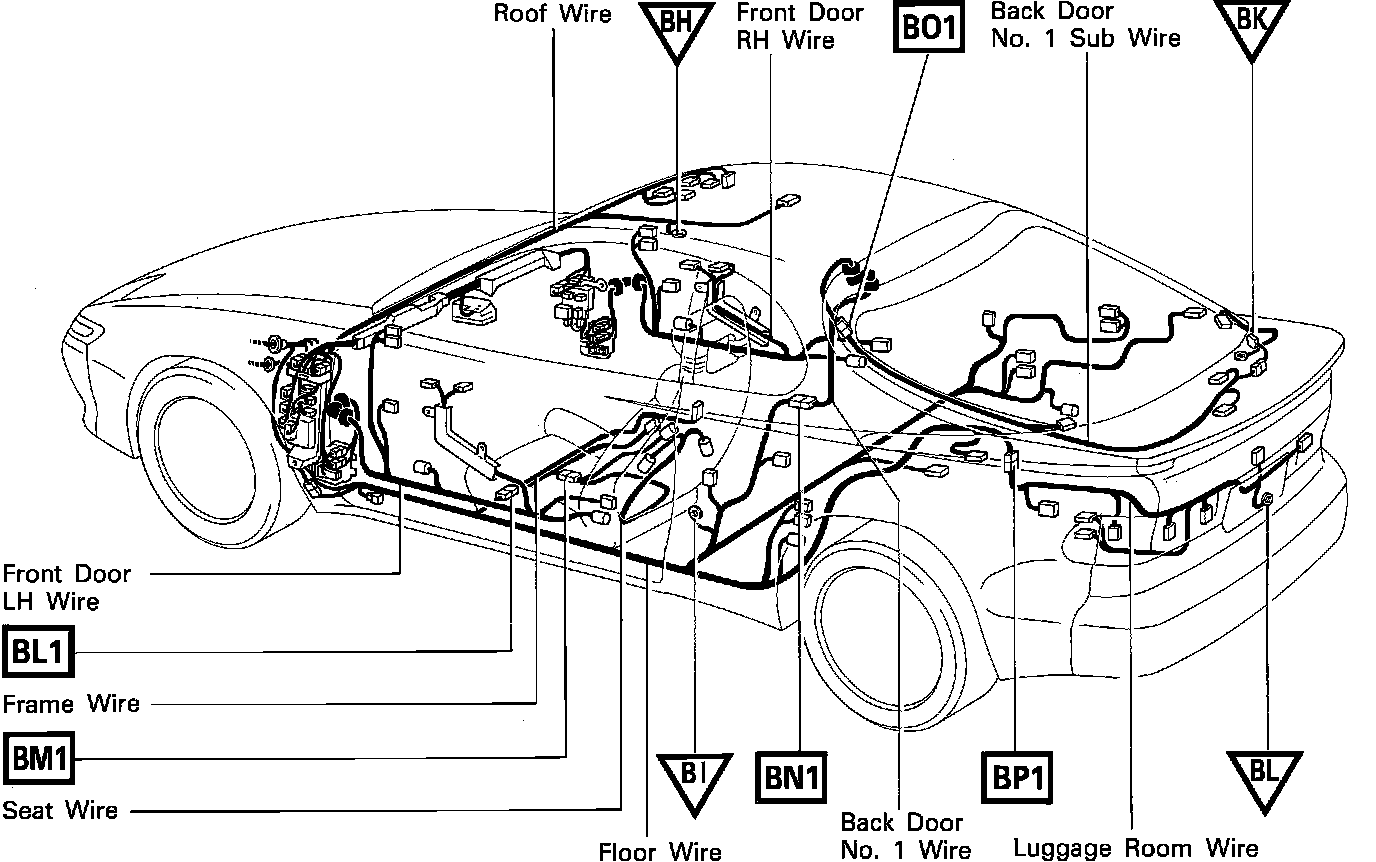 Roof Wire

BH

Front Door RH Wire

BO1

Back Door No. 1 Sub Wire

BK

Front Door LH Wire

BL1

Frame Wire

BM1

Seat Wire

Floor Wire

BI

BN1

Back Door No. 1 Wire

BP1

Luggage Room Wire

BL