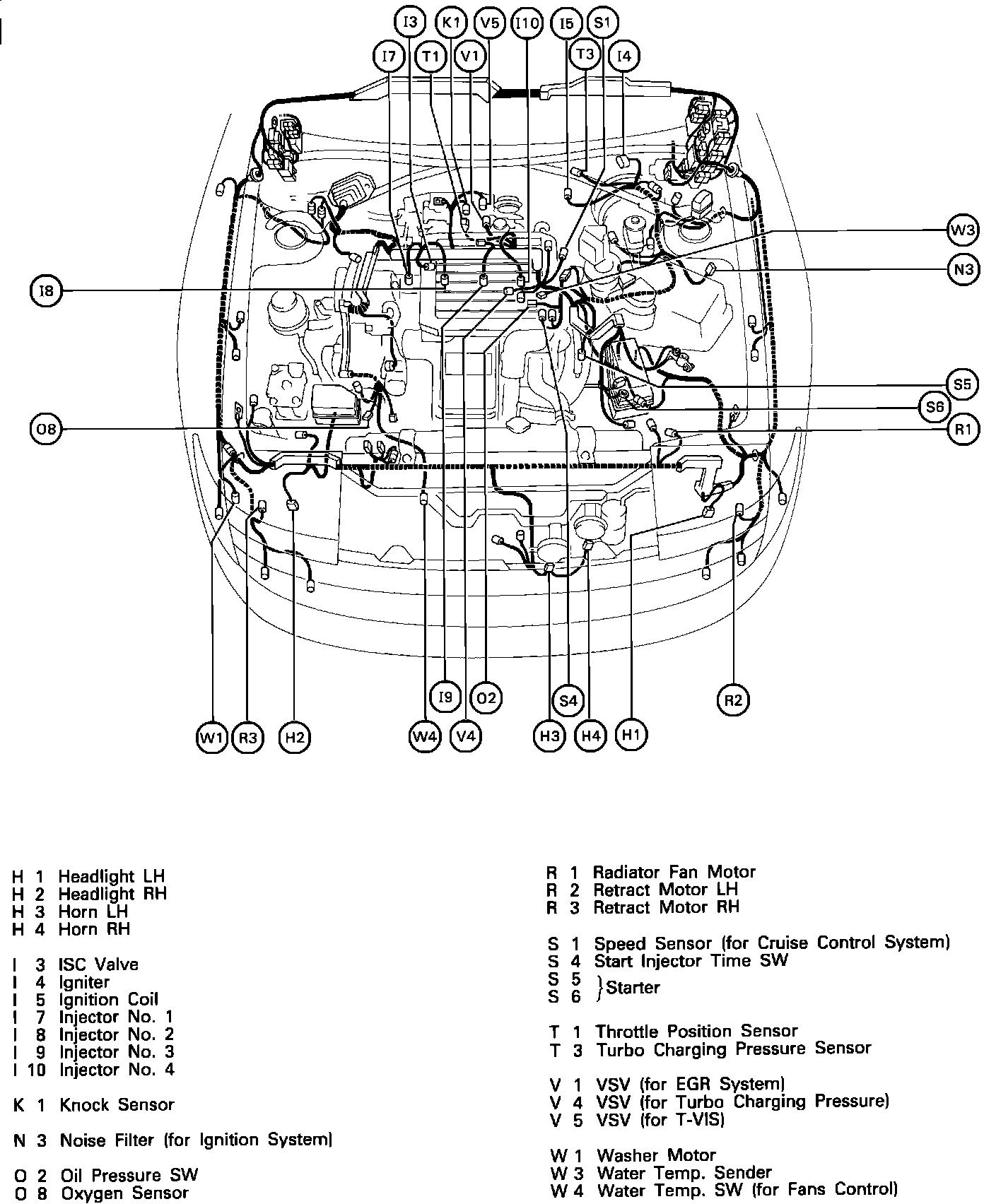 I3 K1 V5 I10 I5 S1
I7 T1 V1 T3 I4
W3
N3
I8
S5
S6
O8
R1
I9 O2 S4 R2
W1 R3 H2 W4 V4 H3 H4 H1

H 1 Headlight LH
H 2 Headlight RH
H 3 Horn LH
H 4 Horn RH

I 3 ISC Valve
I 4 Igniter
I 5 Ignition Coil
I 7 Injector No. 1
I 8 Injector No. 2
I 9 Injector No. 3
I 10 Injector No. 4

K 1 Knock Sensor

N 3 Noise Filter (for Ignition System)

O 2 Oil Pressure SW
O 8 Oxygen Sensor

R 1 Radiator Fan Motor
R 2 Retract Motor LH
R 3 Retract Motor RH

S 1 Speed Sensor (for Cruise Control System)
S 4 Start Injector Time SW
S 5
S 6 }Starter

T 1 Throttle Position Sensor
T 3 Turbo Charging Pressure Sensor

V 1 VSV (for EGR System)
V 4 VSV (for Turbo Charging Pressure)
V 5 VSV (for T-VIS)

W 1 Washer Motor
W 3 Water Temp. Sender
W 4 Water Temp. SW (for Fans Control)