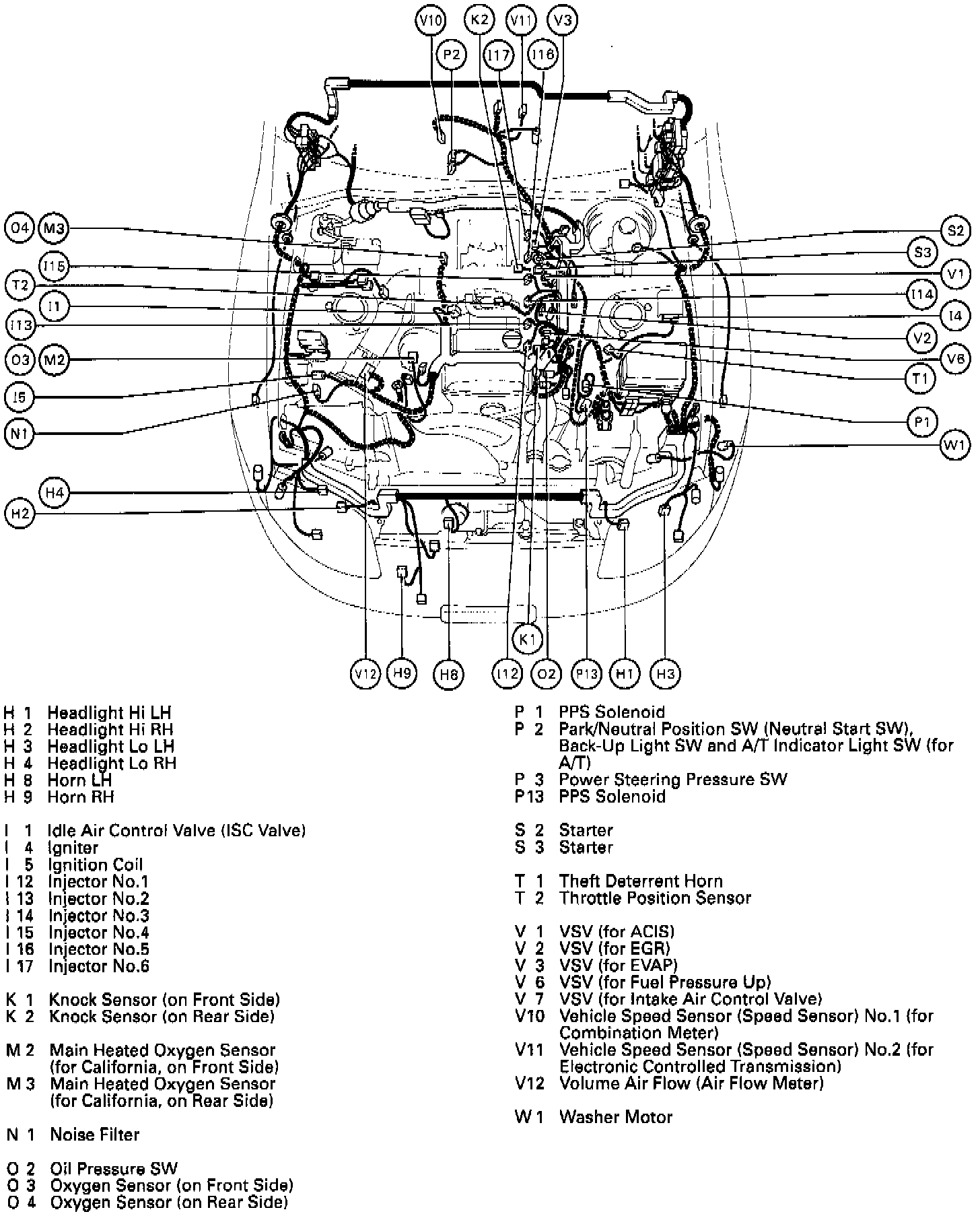 V10 K2 V11 V3
P2 I17 I16

O4 M3
I15
T2
I1
I13
O3 M2
I5
N1
H4
H2

S2
S3
V1
I14
I4
V2
V6
T1
P1
W1

K1

V12 H9 H8 I12 O2 P13 H1 H3

H 1 Headlight Hi LH
H 2 Headlight Hi RH
H 3 Headlight Lo LH
H 4 Headlight Lo RH
H 8 Horn LH
H 9 Horn RH

I 1 Idle Air Control Valve (ISC Valve)
I 4 Igniter
I 5 Ignition Coil
I 12 Injector No.1
I 13 Injector No.2
I 14 Injector No.3
I 15 Injector No.4
I 16 Injector No.5
I 17 Injector No.6

K 1 Knock Sensor (on Front Side)
K 2 Knock Sensor (on Rear Side)

M 2 Main Heated Oxygen Sensor (for California, on Front Side)
M 3 Main Heated Oxygen Sensor (for California, on Rear Side)

N 1 Noise Filter

O 2 Oil Pressure SW
O 3 Oxygen Sensor (on Front Side)
O 4 Oxygen Sensor (on Rear Side)

P 1 PPS Solenoid
P 2 Park/Neutral Position SW (Neutral Start SW), Back-Up Light SW and A/T Indicator Light SW (for A/T)
P 3 Power Steering Pressure SW
P13 PPS Solenoid

S 2 Starter
S 3 Starter

T 1 Theft Deterrent Horn
T 2 Throttle Position Sensor

V 1 VSV (for ACIS)
V 2 VSV (for EGR)
V 3 VSV (for EVAP)
V 6 VSV (for Fuel Pressure Up)
V 7 VSV (for Intake Air Control Valve)
V10 Vehicle Speed Sensor (Speed Sensor) No.1 (for Combination Meter)
V11 Vehicle Speed Sensor (Speed Sensor) No.2 (for Electronic Controlled Transmission)
V12 Volume Air Flow (Air Flow Meter)

W 1 Washer Motor