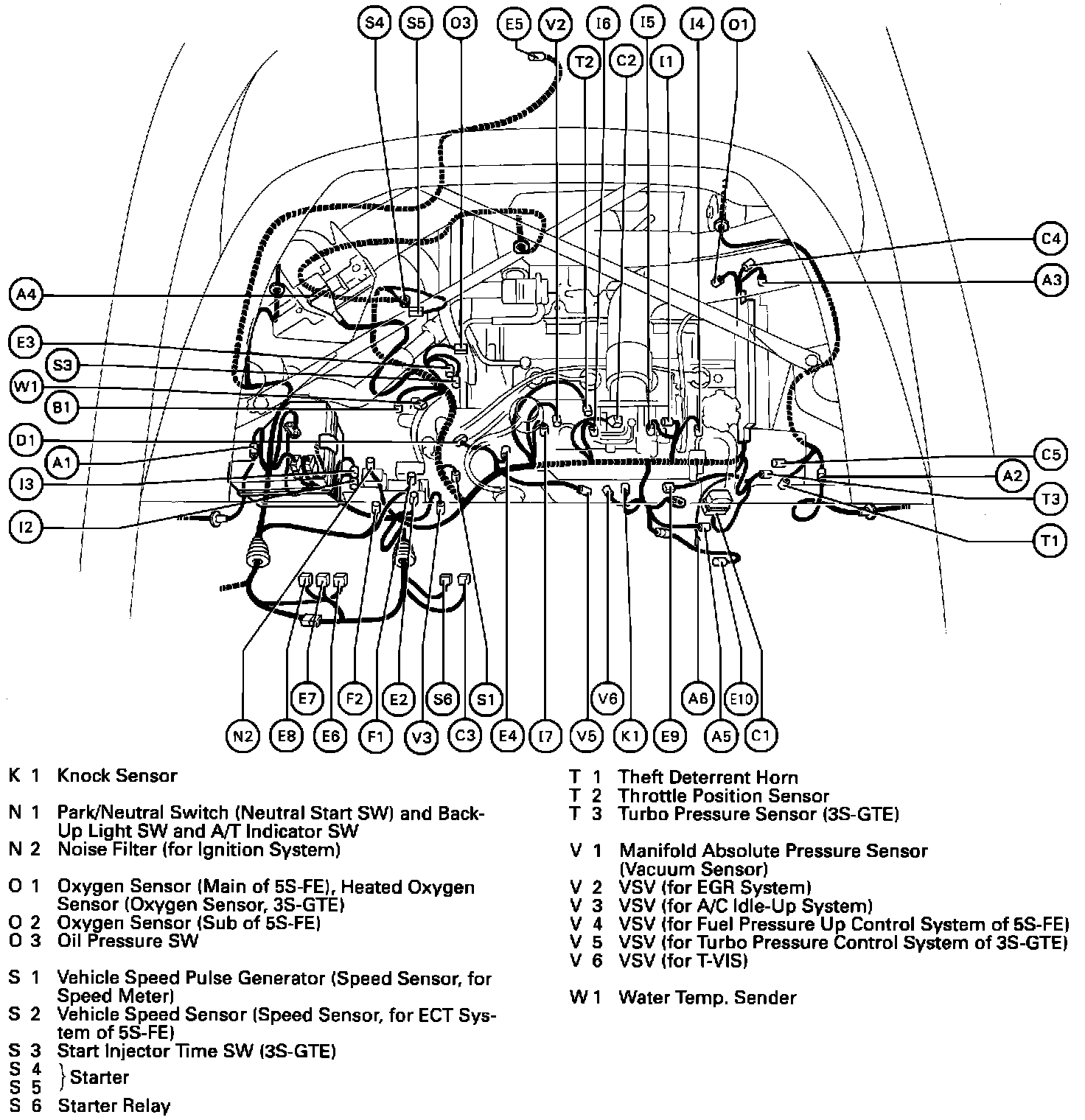 S4 S5 O3 E5 V2 I6 I5 I4 O1
T2 C2 I1
C4
A3
A4
E3
S3
W1
B1
D1
A1
I3
I2
C5
A2
T3
T1
E7 F2 E2 S6 S1 V6 A6 E10
N2 E8 E6 F1 V3 C3 E4 I7 V5 K1 E9 A5 C1

K 1 Knock Sensor

N 1 Park/Neutral Switch (Neutral Start SW) and Back-Up Light SW and A/T Indicator SW
N 2 Noise Filter (for Ignition System)

O 1 Oxygen Sensor (Main of 5S-FE), Heated Oxygen Sensor (Oxygen Sensor, 3S-GTE)
O 2 Oxygen Sensor (Sub of 5S-FE)
O 3 Oil Pressure SW

S 1 Vehicle Speed Pulse Generator (Speed Sensor, for Speed Meter)
S 2 Vehicle Speed Sensor (Speed Sensor, for ECT System of 5S-FE)
S 3 Start Injector Time SW (3S-GTE)
S 4
S 5 } Starter
S 6 Starter Relay

T 1 Theft Deterrent Horn
T 2 Throttle Position Sensor
T 3 Turbo Pressure Sensor (3S-GTE)

V 1 Manifold Absolute Pressure Sensor (Vacuum Sensor)
V 2 VSV (for EGR System)
V 3 VSV (for A/C Idle-Up System)
V 4 VSV (for Fuel Pressure Up Control System of 5S-FE)
V 5 VSV (for Turbo Pressure Control System of 3S-GTE)
V 6 VSV (for T-VIS)

W 1 Water Temp. Sender