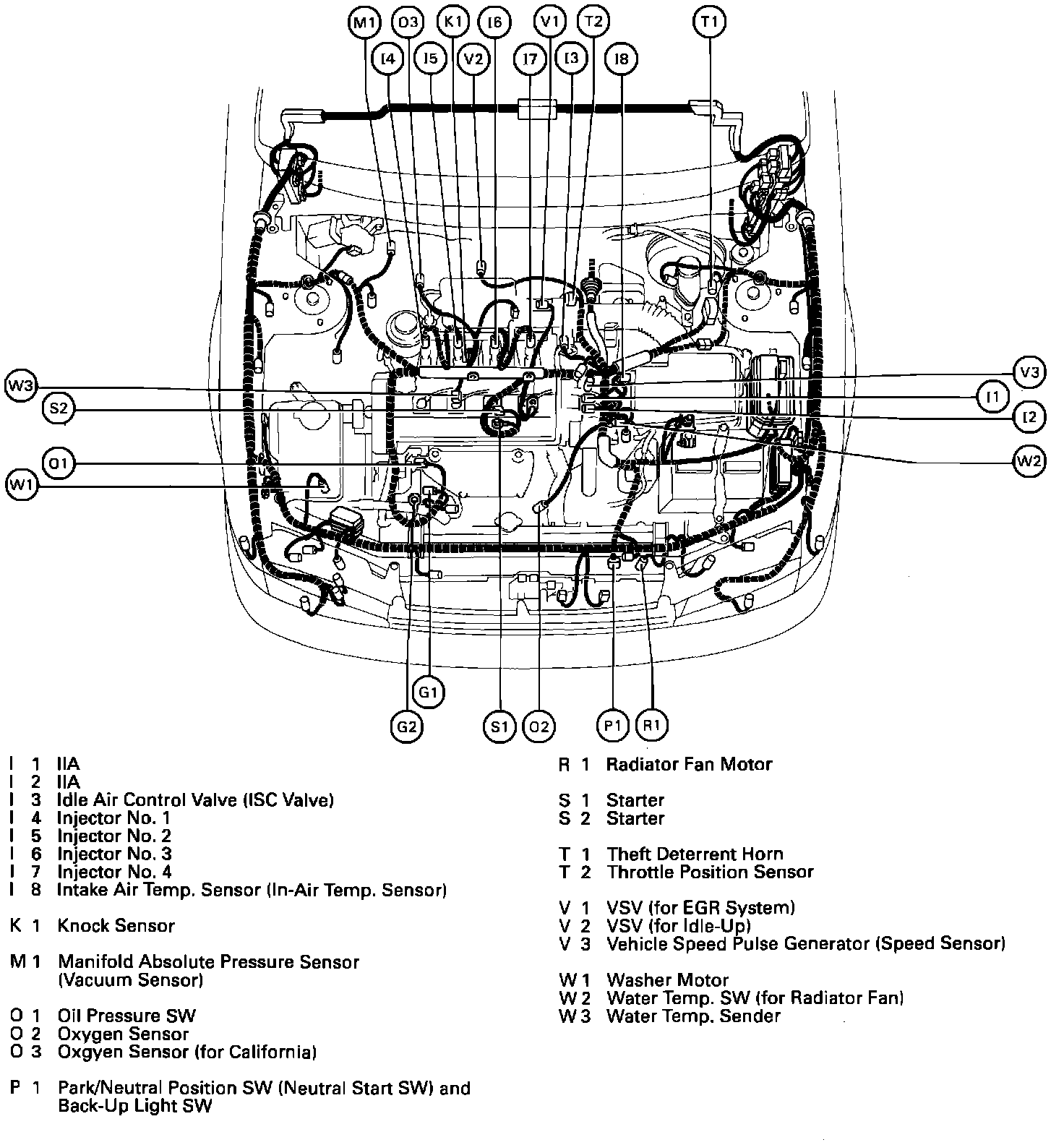 M1 O3 K1 I6 V1 T2 T1
I4 I5 V2 I7 I3 I8

W3
S2
O1
W1

V3
I1
I2
W2

G1
G2 S1 O2 P1 R1

I 1 IIA
I 2 IIA
I 3 Idle Air Control Valve (ISC Valve)
I 4 Injector No. 1
I 5 Injector No. 2
I 6 Injector No. 3
I 7 Injector No. 4
I 8 Intake Air Temp. Sensor (In-Air Temp. Sensor)

K 1 Knock Sensor

M 1 Manifold Absolute Pressure Sensor (Vacuum Sensor)

O 1 Oil Pressure SW
O 2 Oxygen Sensor
O 3 Oxgyen Sensor (for California)

P 1 Park/Neutral Position SW (Neutral Start SW) and Back-Up Light SW

R 1 Radiator Fan Motor

S 1 Starter
S 2 Starter

T 1 Theft Deterrent Horn
T 2 Throttle Position Sensor

V 1 VSV (for EGR System)
V 2 VSV (for Idle-Up)
V 3 Vehicle Speed Pulse Generator (Speed Sensor)

W 1 Washer Motor
W 2 Water Temp. SW (for Radiator Fan)
W 3 Water Temp. Sender