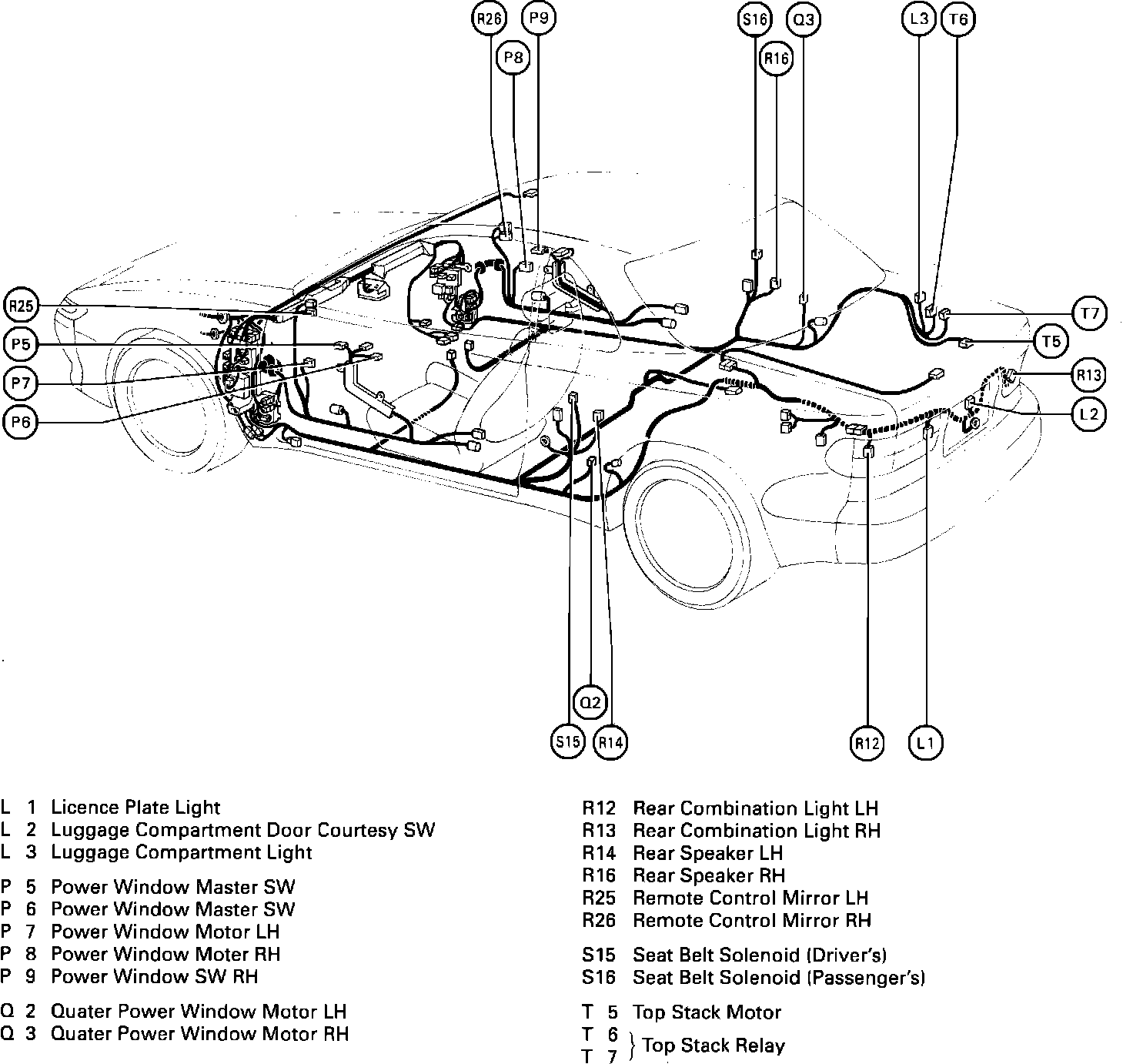 R26 P9 P8 S16 Q3 R16 L3 T6

R25 P5 P7 P6

T7 T5 R13 L2

Q2 S15 R14 R12 L1

L 1 Licence Plate Light
L 2 Luggage Compartment Door Courtesy SW
L 3 Luggage Compartment Light

P 5 Power Window Master SW
P 6 Power Window Master SW
P 7 Power Window Motor LH
P 8 Power Window Moter RH
P 9 Power Window SW RH

Q 2 Quater Power Window Motor LH
Q 3 Quater Power Window Motor RH

R12 Rear Combination Light LH
R13 Rear Combination Light RH
R14 Rear Speaker LH
R16 Rear Speaker RH
R25 Remote Control Mirror LH
R26 Remote Control Mirror RH

S15 Seat Belt Solenoid (Driver's)
S16 Seat Belt Solenoid (Passenger's)

T 5 Top Stack Motor
T 6
T 7 } Top Stack Relay