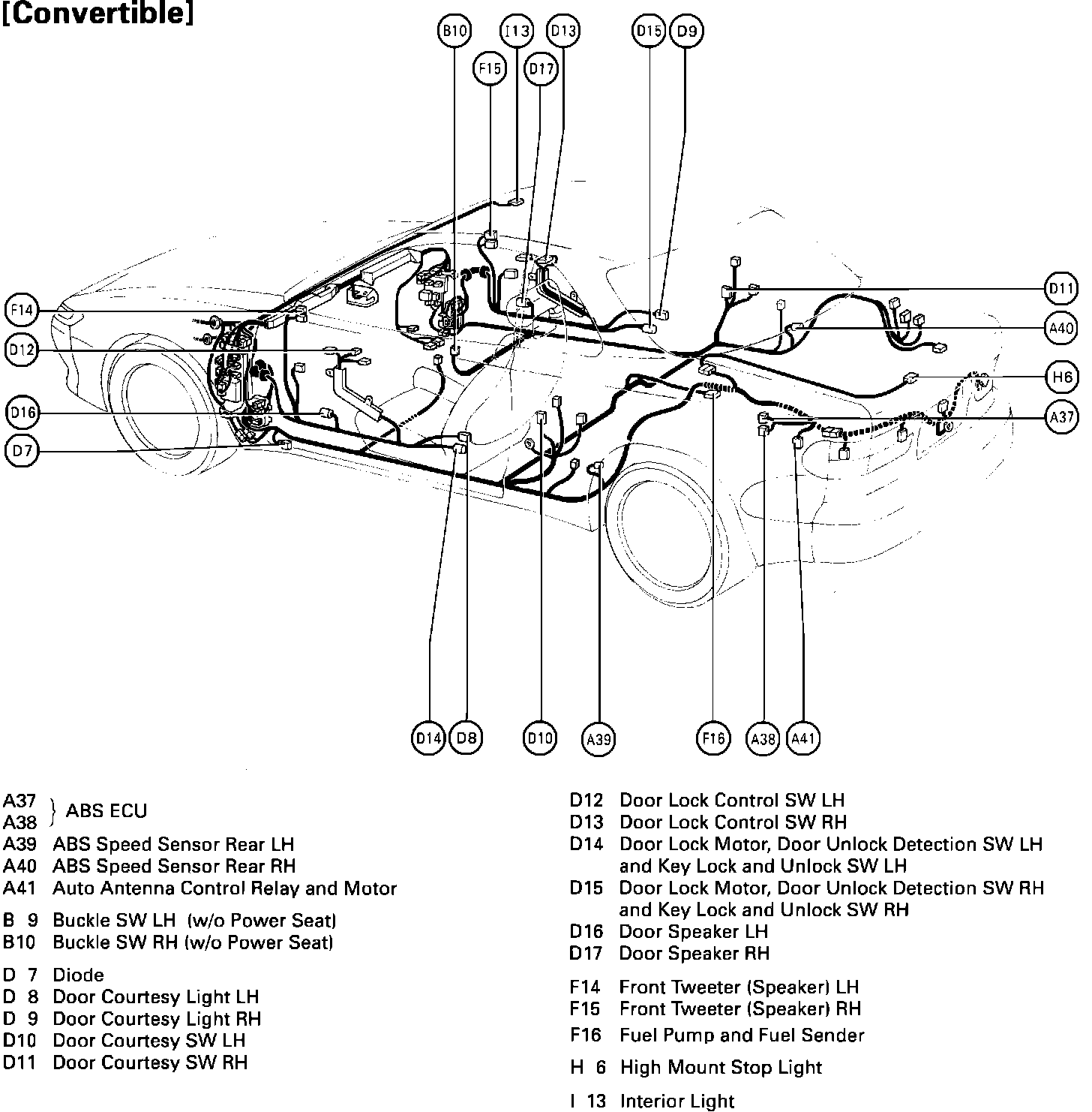 [Convertible]

B10 I13 D13 D15 D9
F15 D17

F14
D12
D16
D7

D11
A40
H6
A37

D14 D8 D10 A39 F16 A38 A41

A37
A38 } ABS ECU
A39 ABS Speed Sensor Rear LH
A40 ABS Speed Sensor Rear RH
A41 Auto Antenna Control Relay and Motor

B 9 Buckle SW LH (w/o Power Seat)
B10 Buckle SW RH (w/o Power Seat)

D 7 Diode
D 8 Door Courtesy Light LH
D 9 Door Courtesy Light RH
D10 Door Courtesy SW LH
D11 Door Courtesy SW RH

D12 Door Lock Control SW LH
D13 Door Lock Control SW RH
D14 Door Lock Motor, Door Unlock Detection SW LH and Key Lock and Unlock SW LH
D15 Door Lock Motor, Door Unlock Detection SW RH and Key Lock and Unlock SW RH
D16 Door Speaker LH
D17 Door Speaker RH

F14 Front Tweeter (Speaker) LH
F15 Front Tweeter (Speaker) RH
F16 Fuel Pump and Fuel Sender

H 6 High Mount Stop Light

I 13 Interior Light