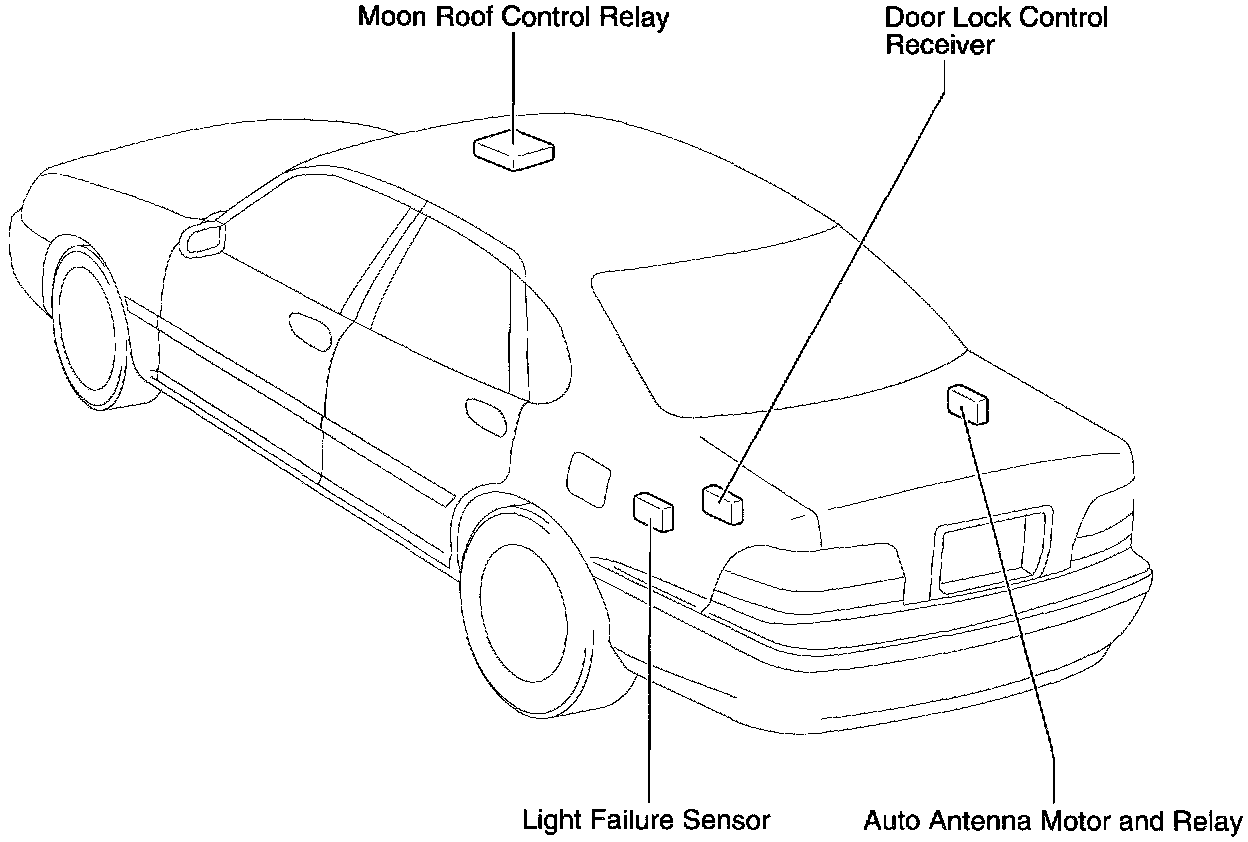 Moon Roof Control Relay

Door Lock Control Receiver

Light Failure Sensor

Auto Antenna Motor and Relay