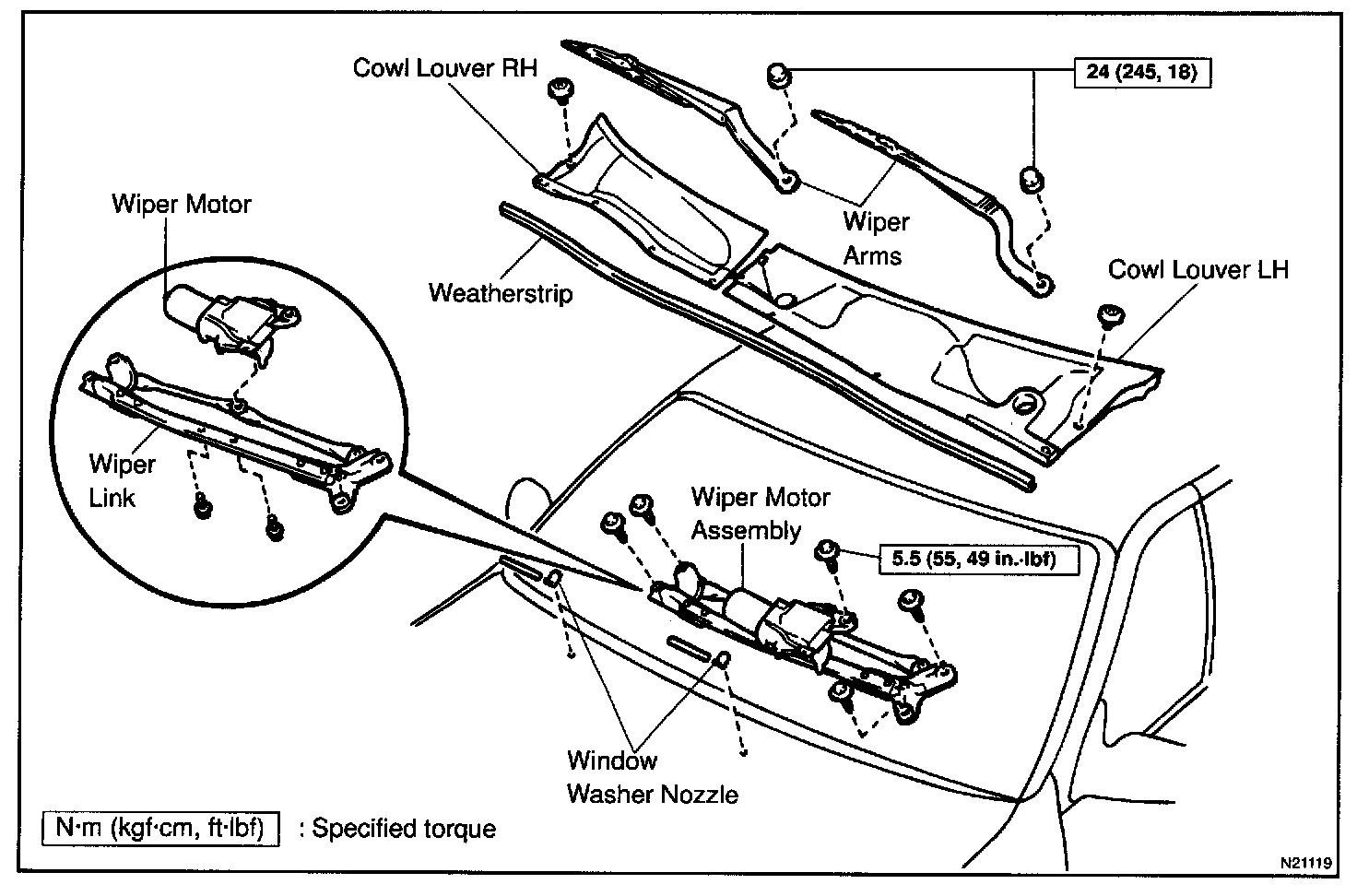 Cowl Louver RH

24 (245, 18)

Wiper Motor

Wiper Arms

Cowl Louver LH

Weatherstrip

Wiper Link

Wiper Motor Assembly

5.5 (55, 49 in.·lbf)

Window Washer Nozzle

N·m (kgf·cm, ft·lbf) : Specified torque

N21119