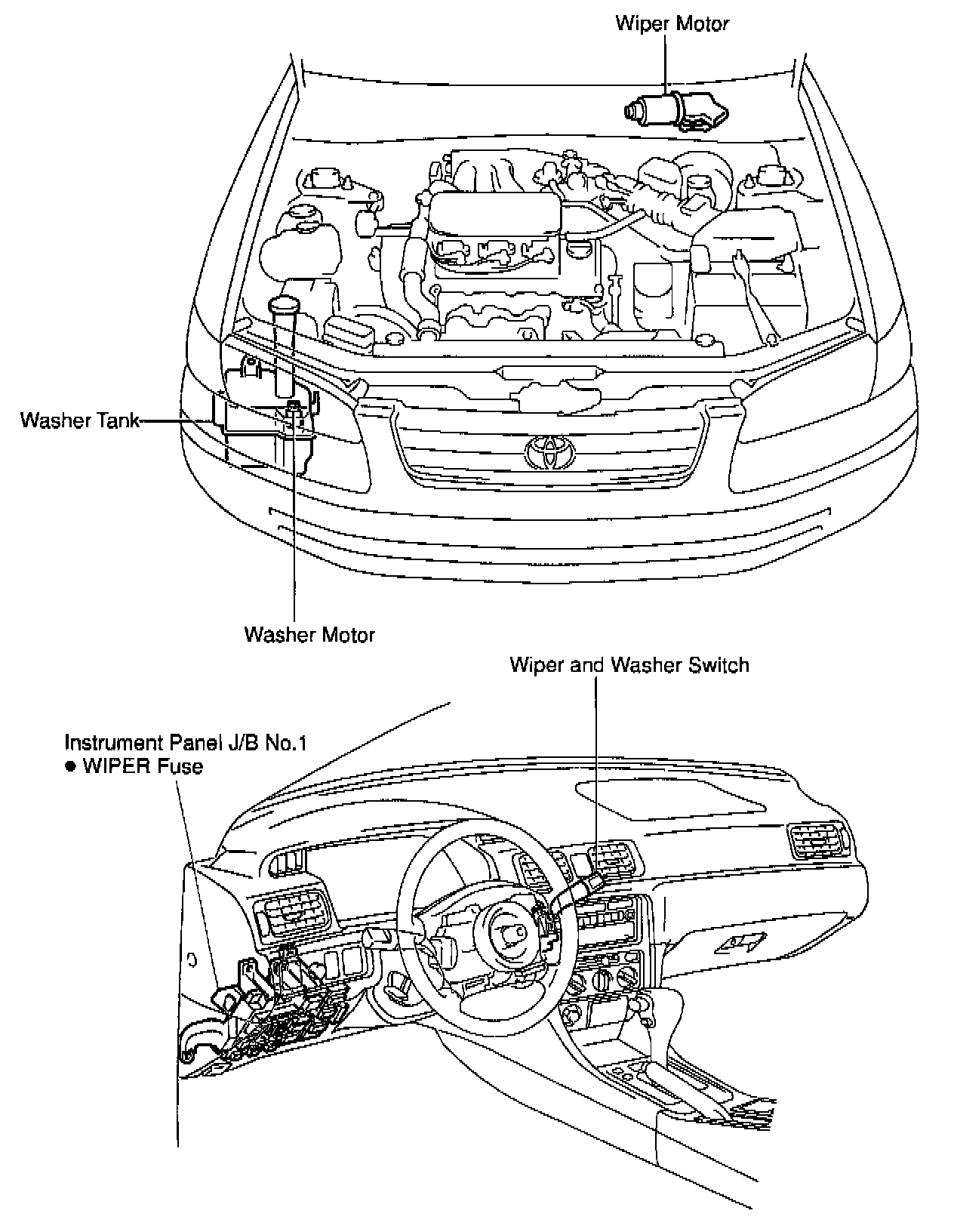 Wiper Motor

Washer Tank

Washer Motor

Wiper and Washer Switch

Instrument Panel J/B No.1
● WIPER Fuse