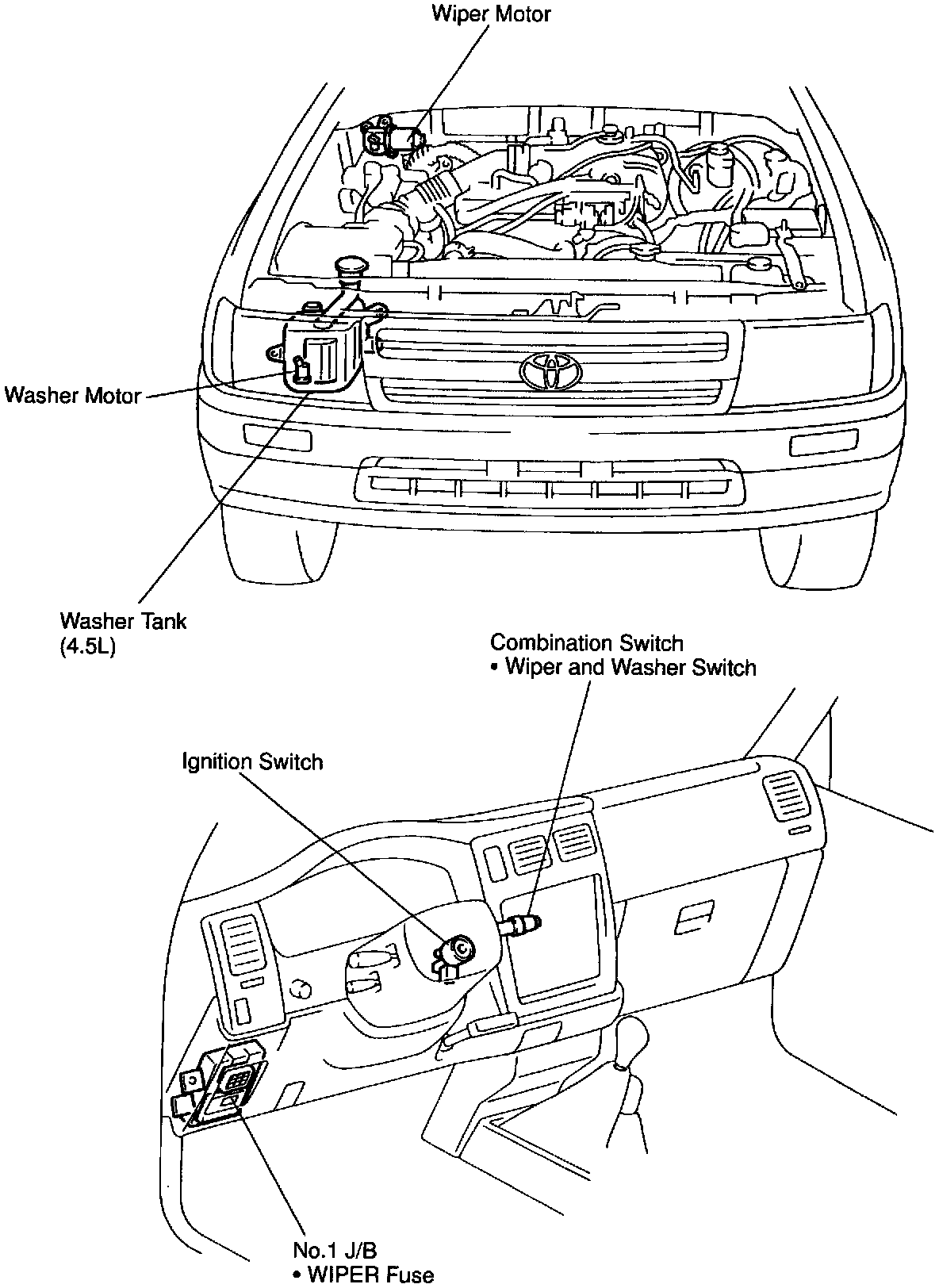 Wiper Motor

Washer Motor

Washer Tank
(4.5L)

Combination Switch
• Wiper and Washer Switch

Ignition Switch

No.1 J/B
• WIPER Fuse