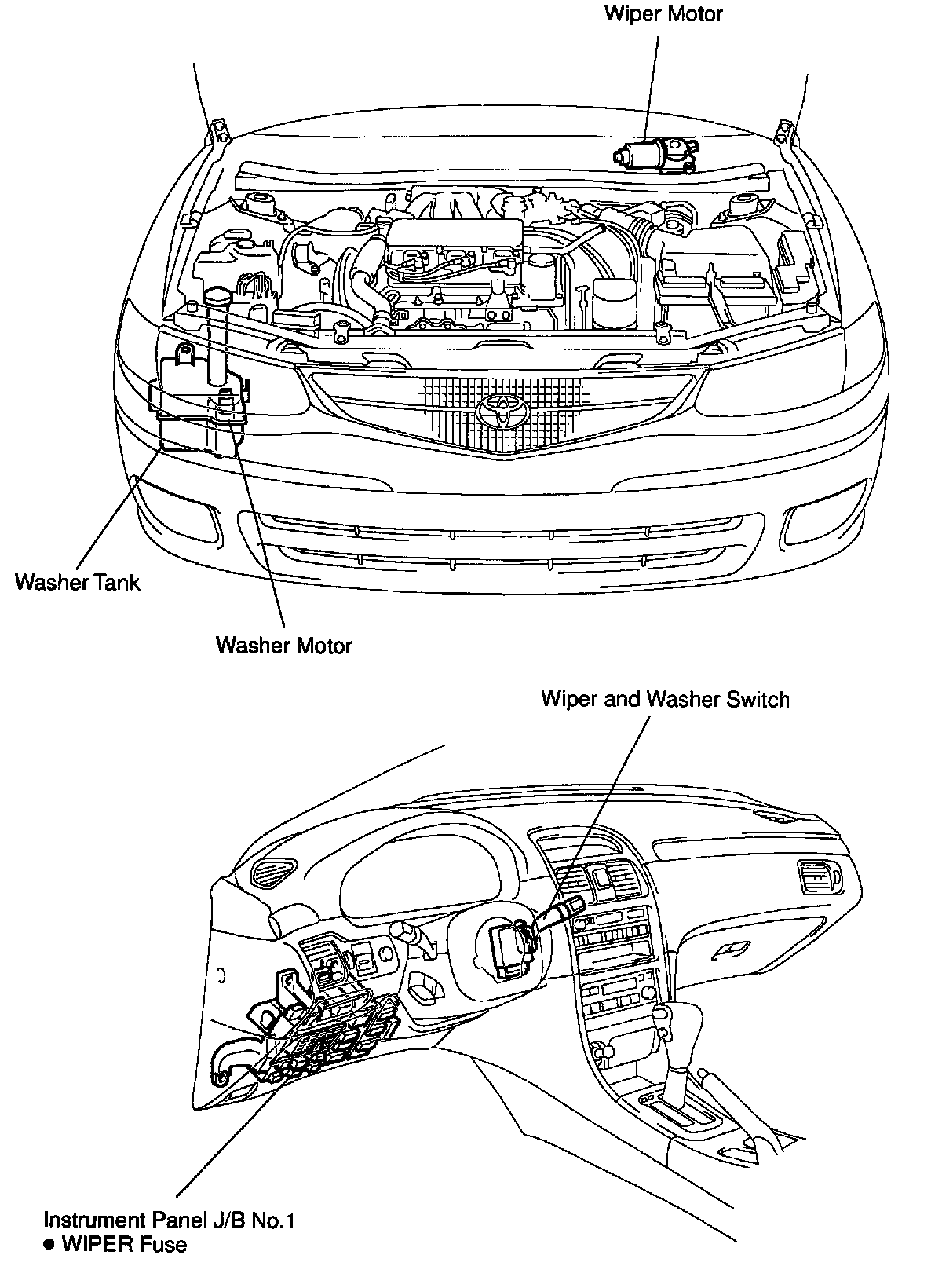 Wiper Motor

Washer Tank

Washer Motor

Wiper and Washer Switch

Instrument Panel J/B No.1
● WIPER Fuse