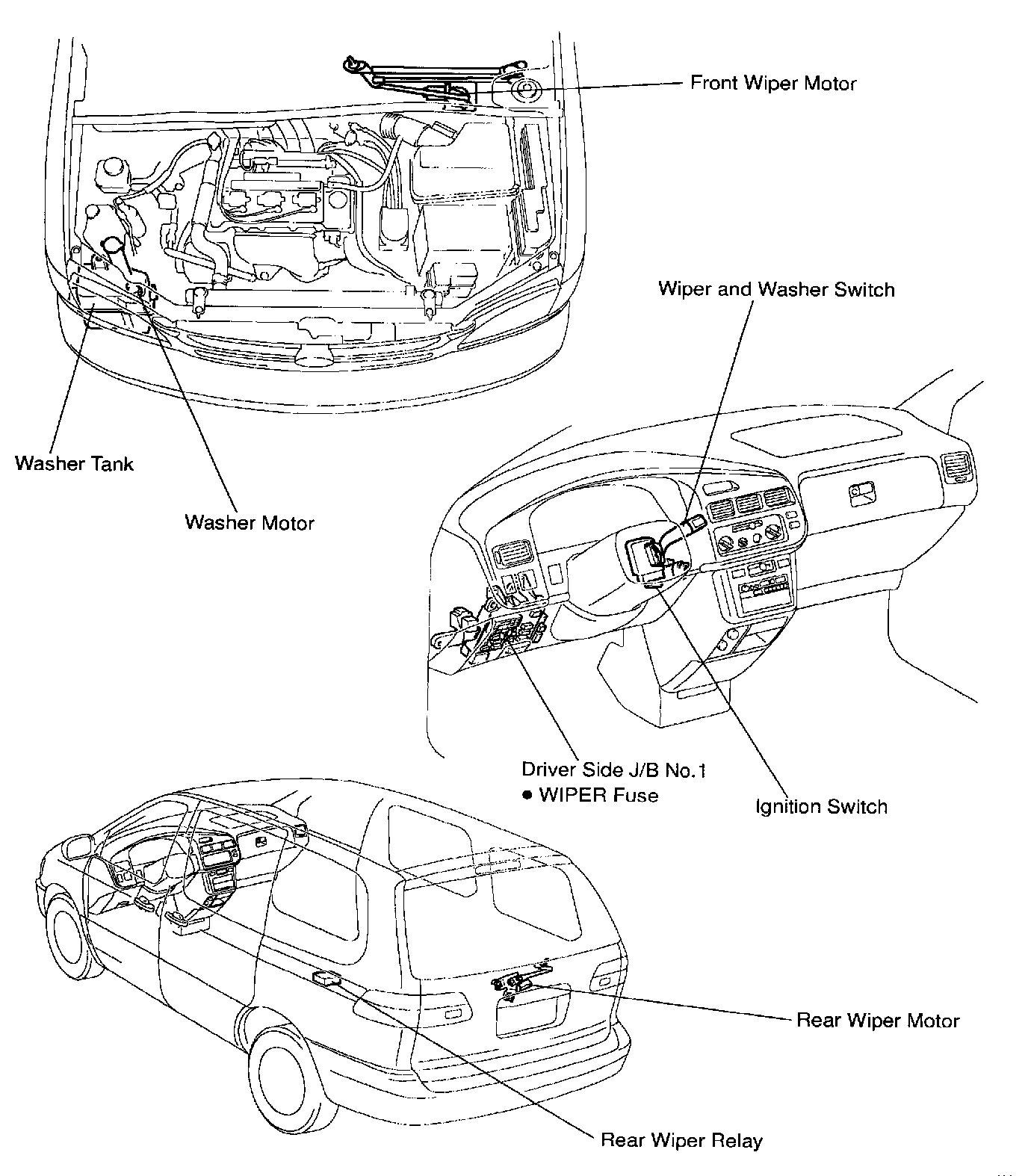 Front Wiper Motor

Wiper and Washer Switch

Washer Tank

Washer Motor

Driver Side J/B No.1
● WIPER Fuse

Ignition Switch

Rear Wiper Motor

Rear Wiper Relay