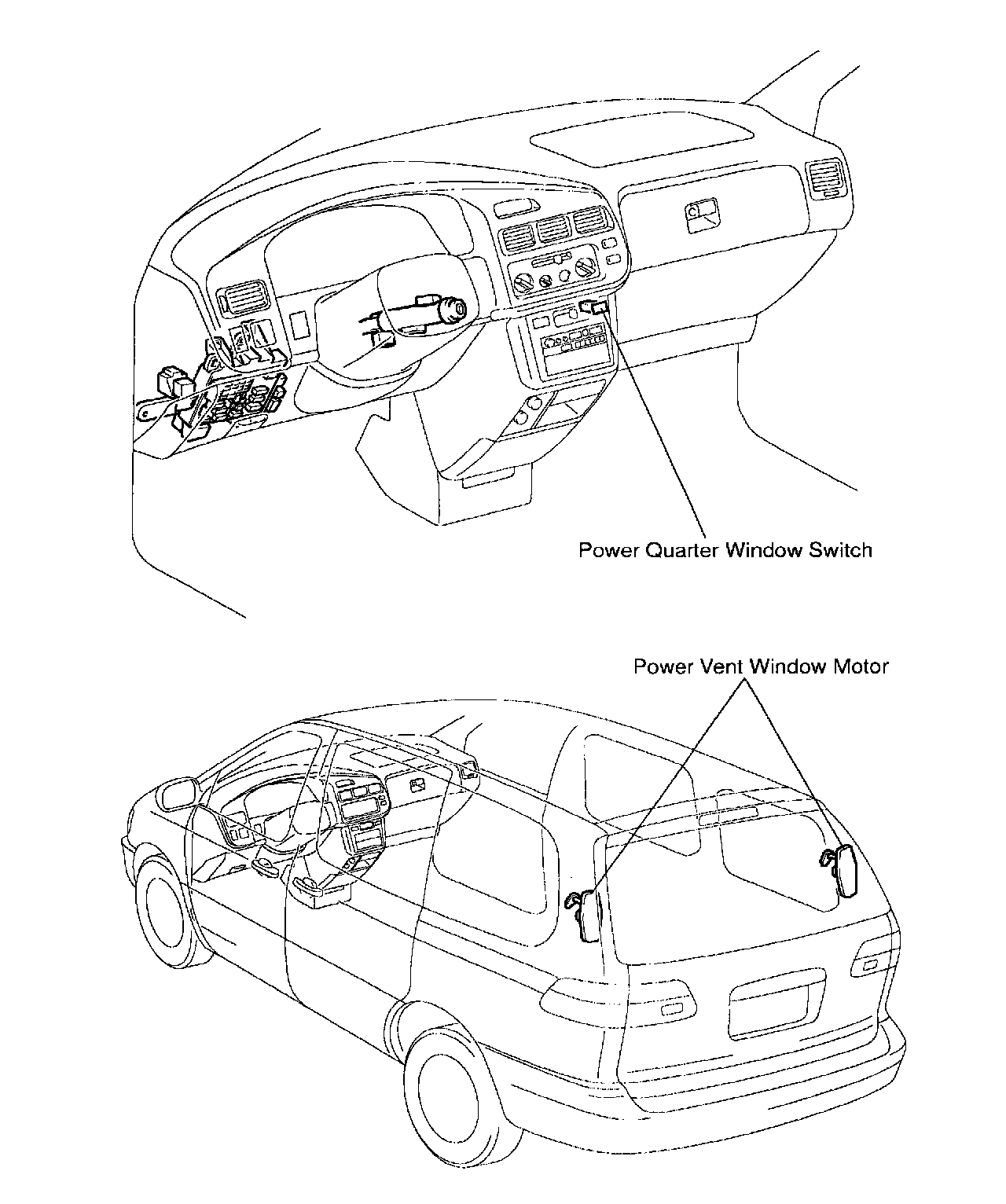 Power Quarter Window Switch

Power Vent Window Motor