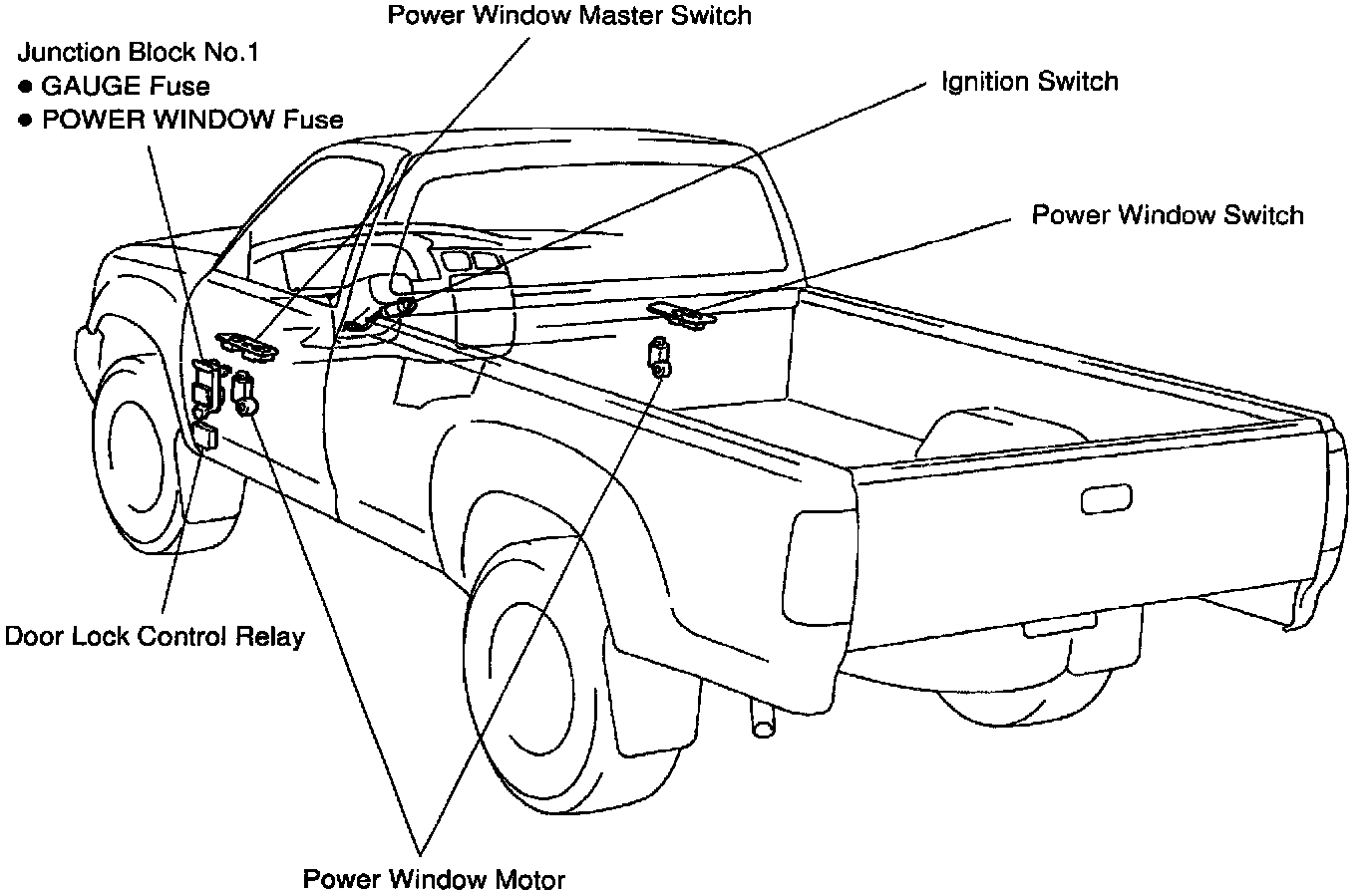 Power Window Master Switch

Junction Block No.1
● GAUGE Fuse
● POWER WINDOW Fuse

Ignition Switch

Power Window Switch

Door Lock Control Relay

Power Window Motor