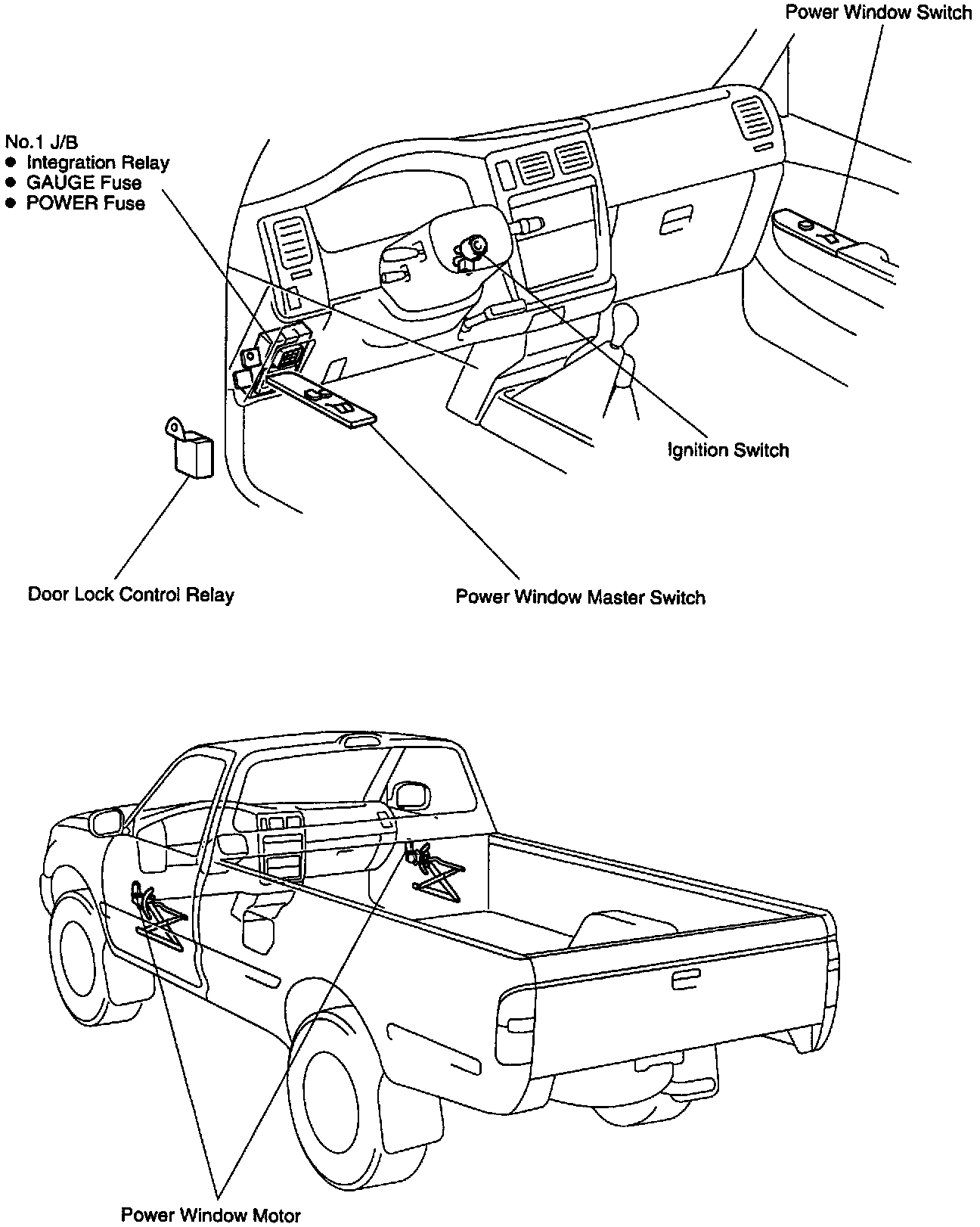 Power Window Switch

No.1 J/B
● Integration Relay
● GAUGE Fuse
● POWER Fuse

Ignition Switch

Door Lock Control Relay

Power Window Master Switch

Power Window Motor