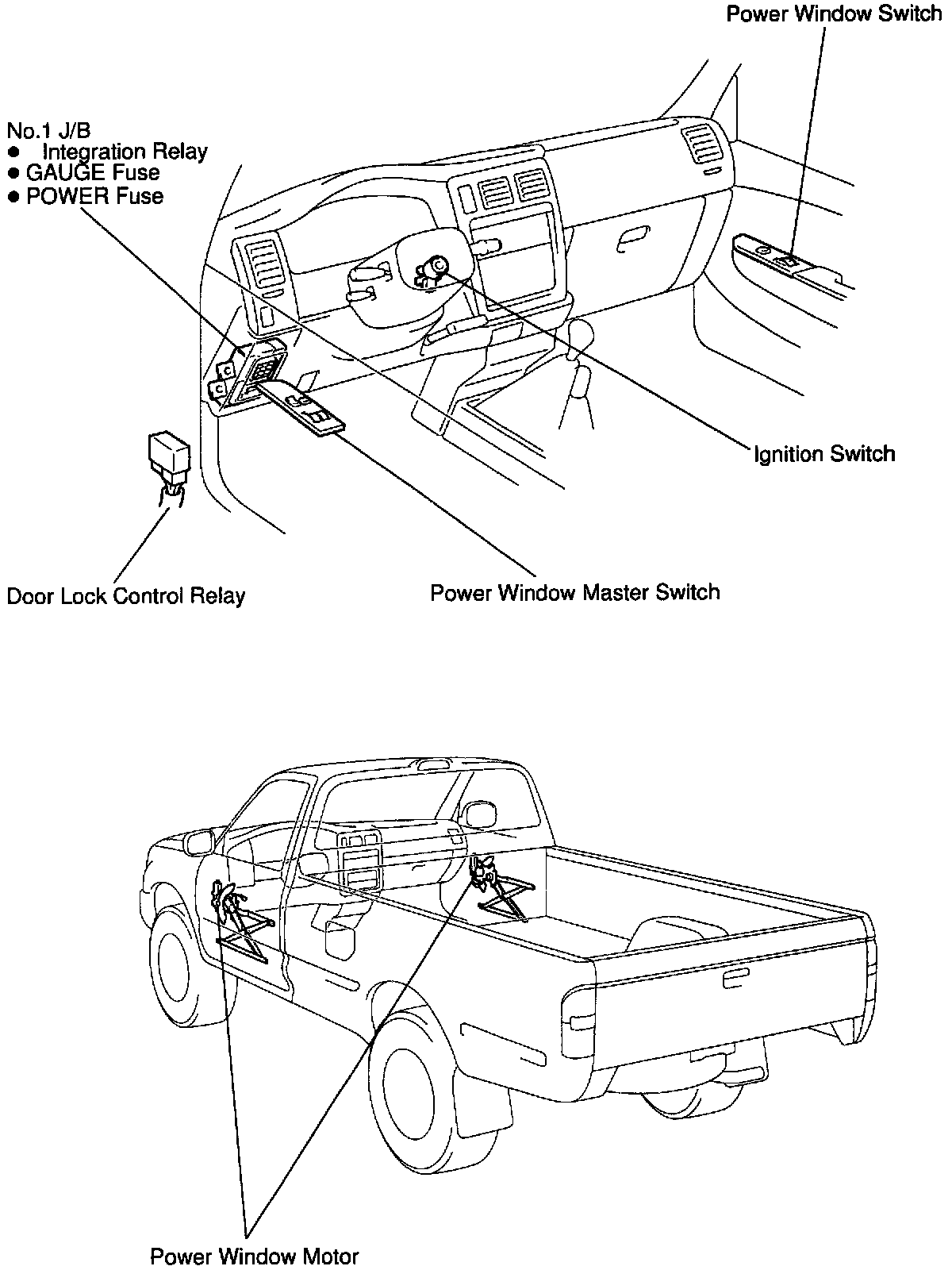 Power Window Switch

No.1 J/B
● Integration Relay
● GAUGE Fuse
● POWER Fuse

Ignition Switch

Door Lock Control Relay

Power Window Master Switch

Power Window Motor