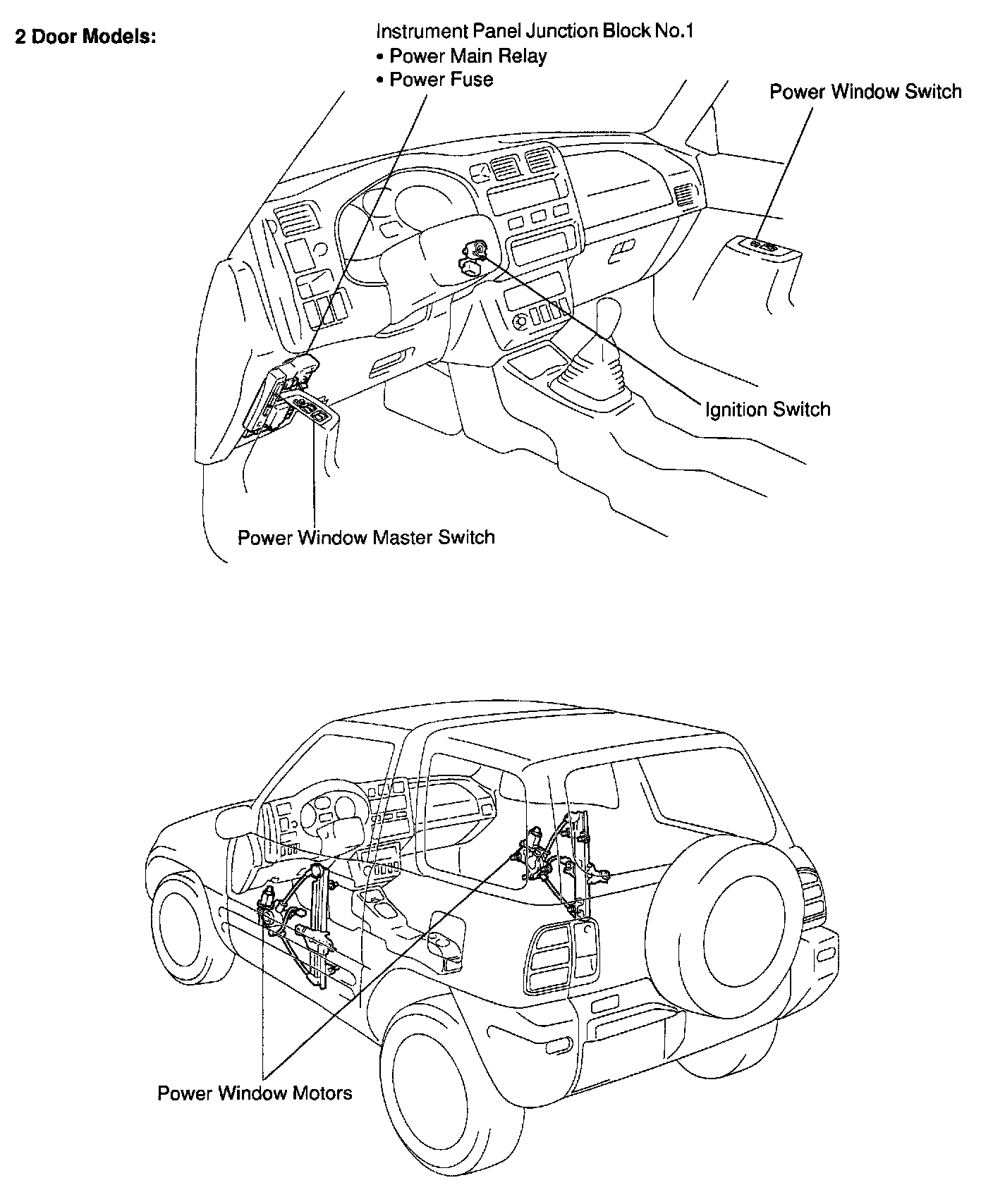 2 Door Models:

Instrument Panel Junction Block No.1
• Power Main Relay
• Power Fuse

Power Window Switch

Ignition Switch

Power Window Master Switch

Power Window Motors