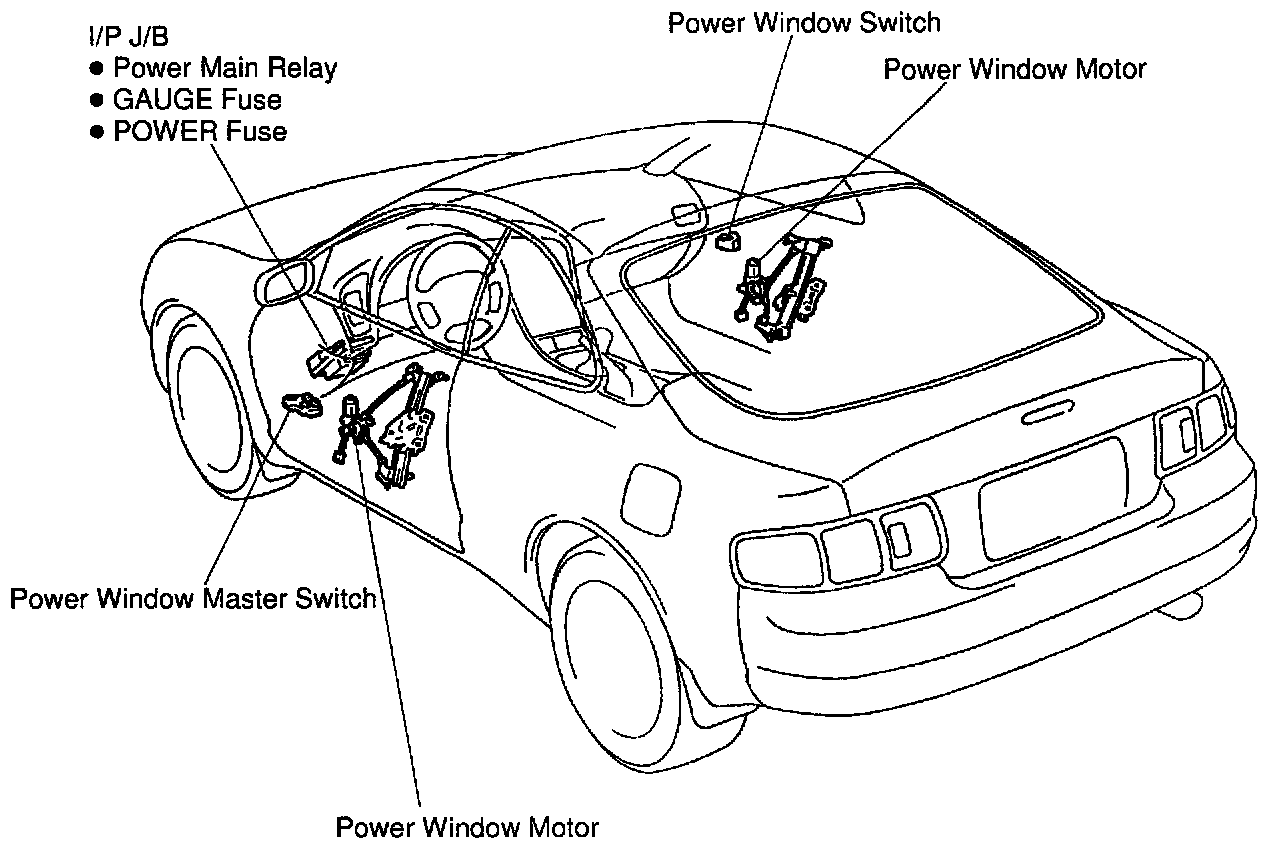 I/P J/B
● Power Main Relay
● GAUGE Fuse
● POWER Fuse

Power Window Switch

Power Window Motor

Power Window Master Switch

Power Window Motor