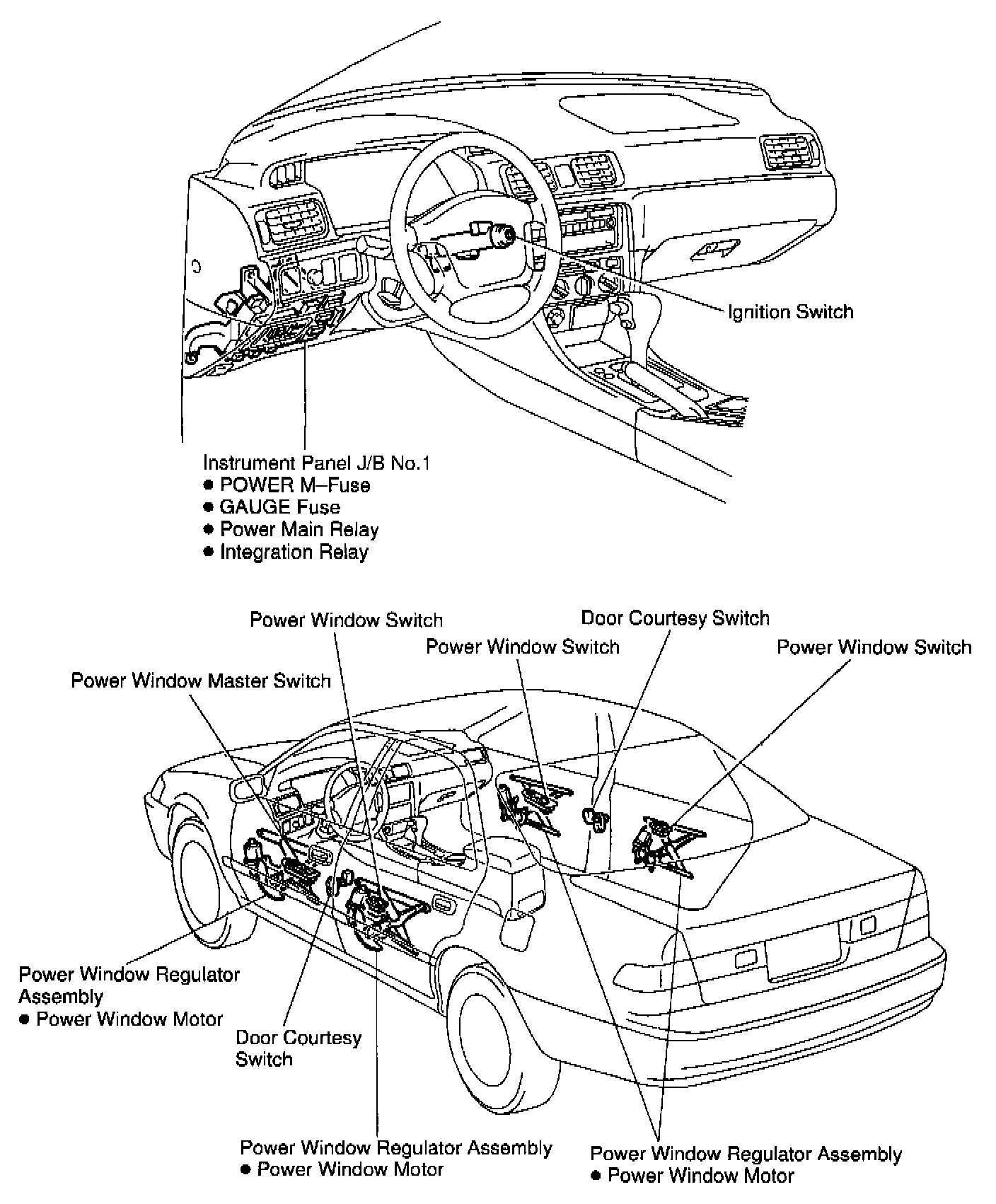 Ignition Switch

Instrument Panel J/B No.1
● POWER M–Fuse
● GAUGE Fuse
● Power Main Relay
● Integration Relay

Power Window Switch

Door Courtesy Switch

Power Window Switch

Power Window Switch

Power Window Master Switch

Power Window Regulator Assembly
● Power Window Motor

Door Courtesy Switch

Power Window Regulator Assembly
● Power Window Motor

Power Window Regulator Assembly
● Power Window Motor