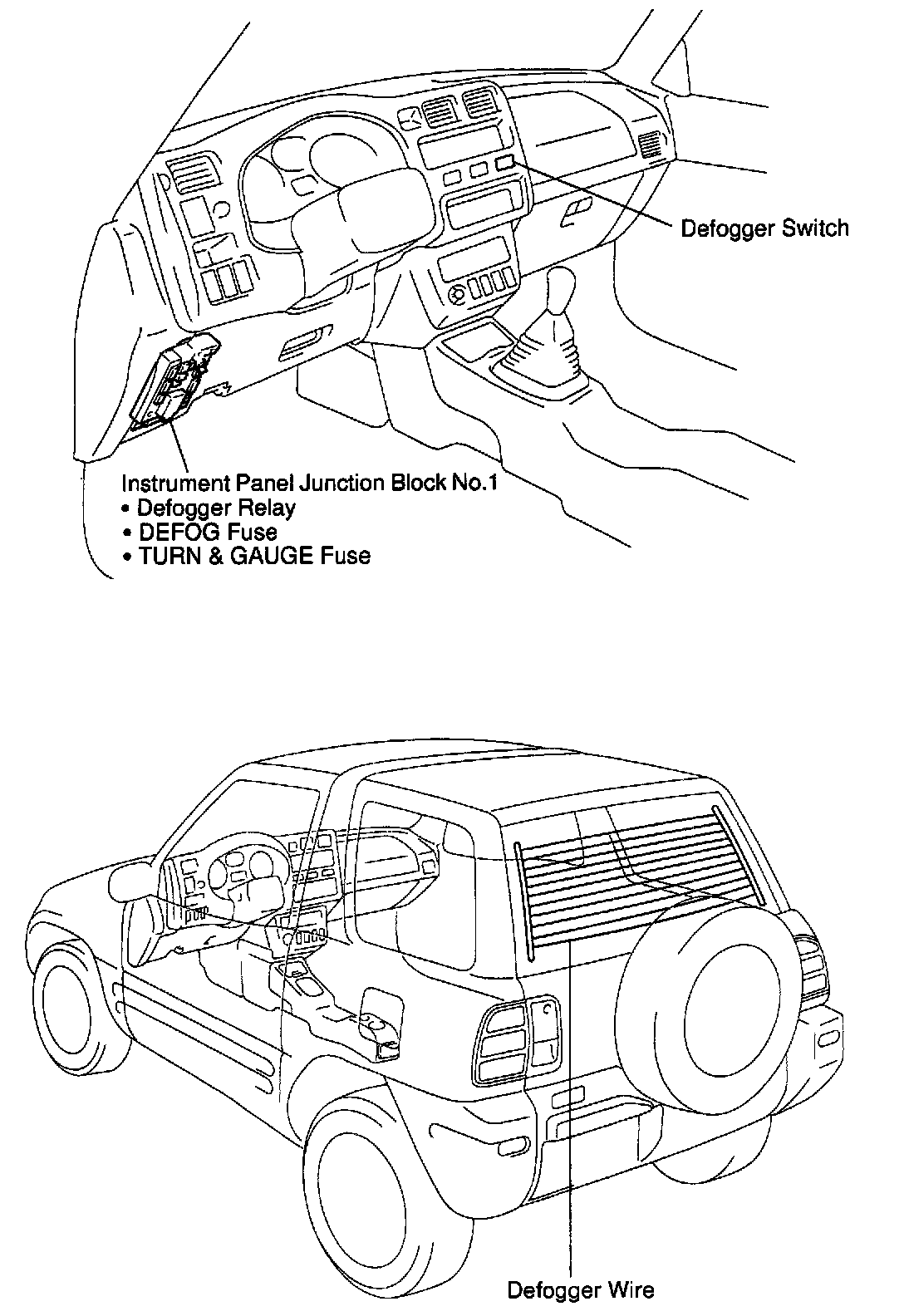 Defogger Switch

Instrument Panel Junction Block No.1
• Defogger Relay
• DEFOG Fuse
• TURN & GAUGE Fuse

Defogger Wire