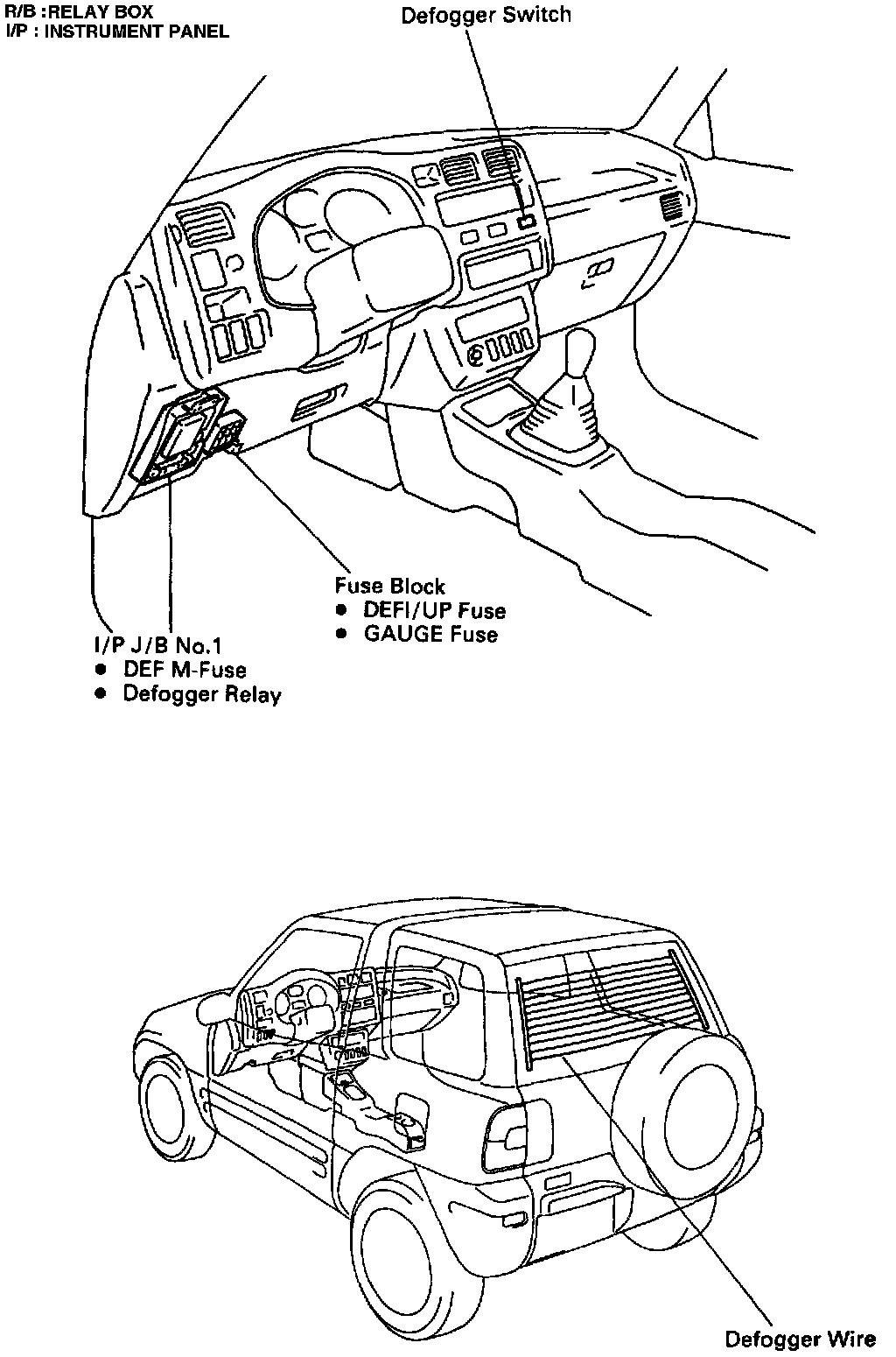 R/B :RELAY BOX
I/P : INSTRUMENT PANEL

Defogger Switch

Fuse Block
● DEFI/UP Fuse
● GAUGE Fuse

I/P J/B No.1
● DEF M-Fuse
● Defogger Relay

Defogger Wire