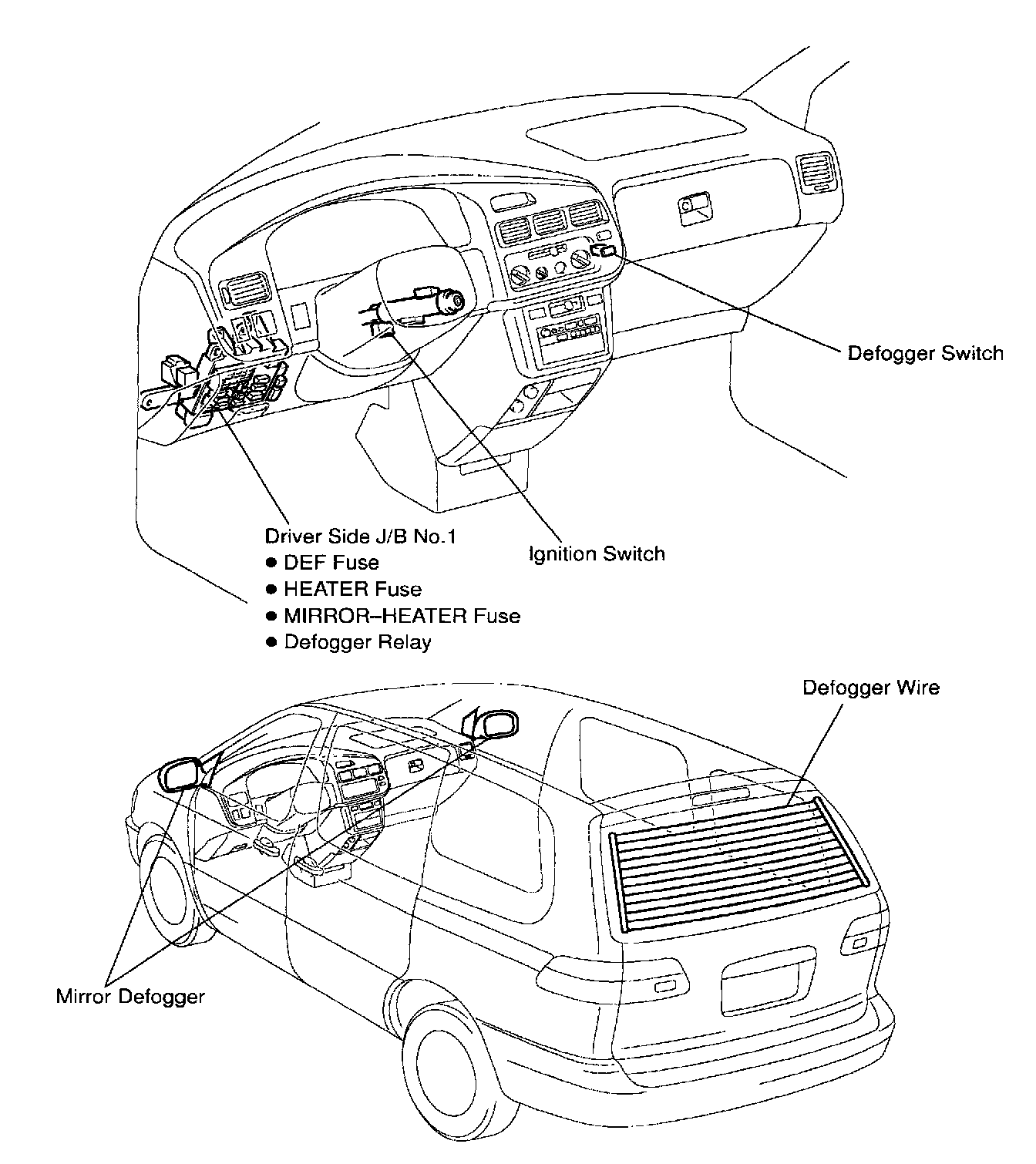 Defogger Switch

Driver Side J/B No.1
● DEF Fuse
● HEATER Fuse
● MIRROR–HEATER Fuse
● Defogger Relay

Ignition Switch

Defogger Wire

Mirror Defogger