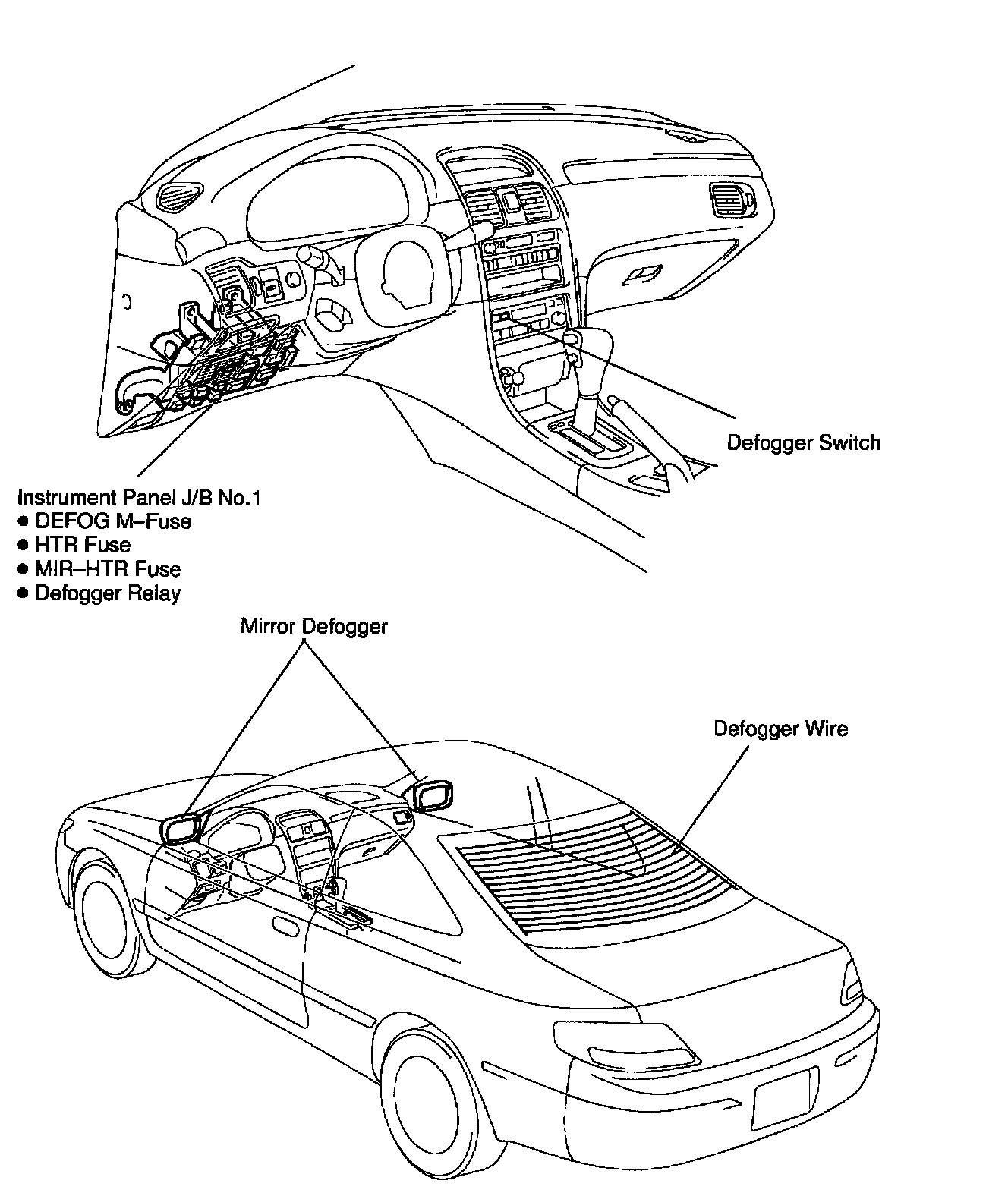 Defogger Switch

Instrument Panel J/B No.1
● DEFOG M–Fuse
● HTR Fuse
● MIR–HTR Fuse
● Defogger Relay

Mirror Defogger

Defogger Wire