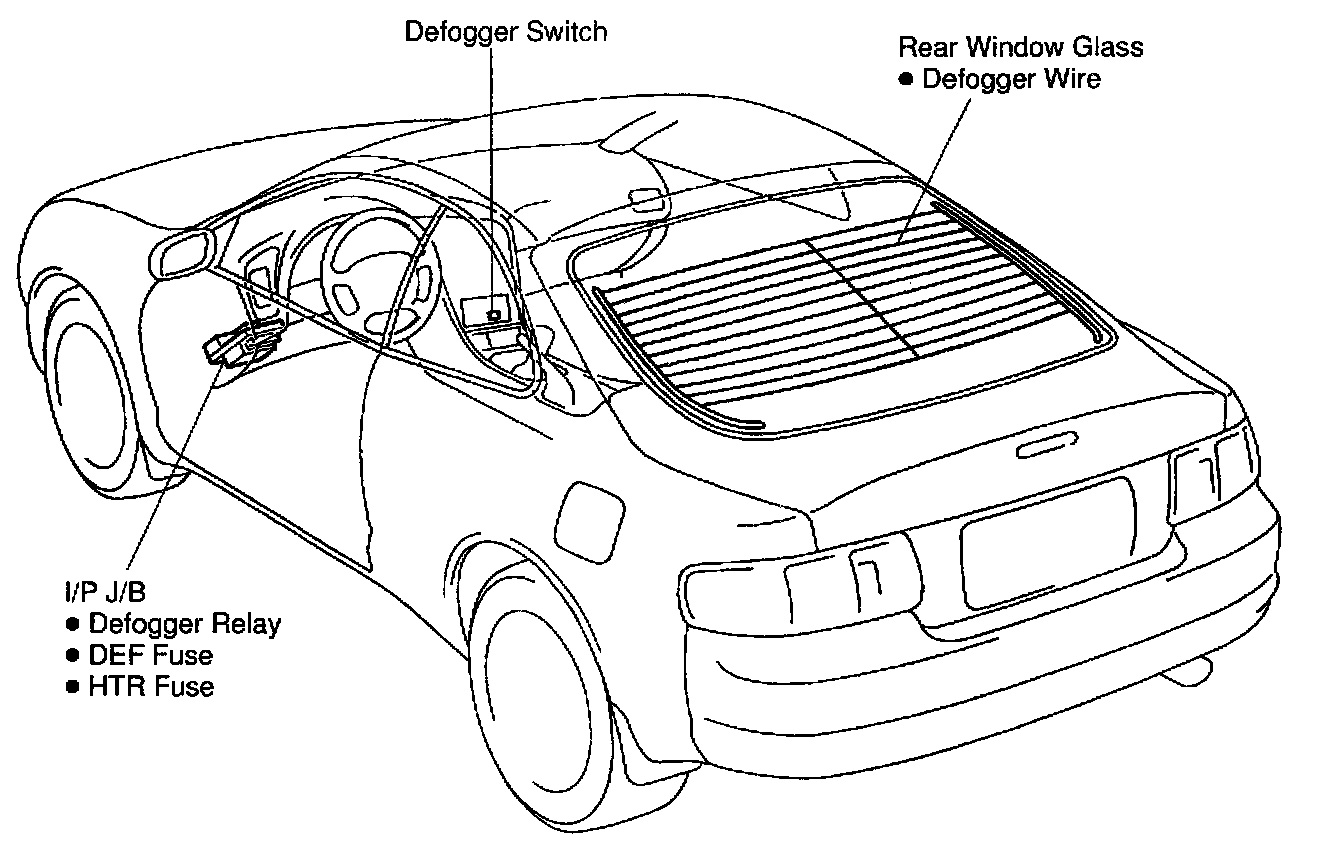 Defogger Switch

Rear Window Glass
● Defogger Wire

I/P J/B
● Defogger Relay
● DEF Fuse
● HTR Fuse