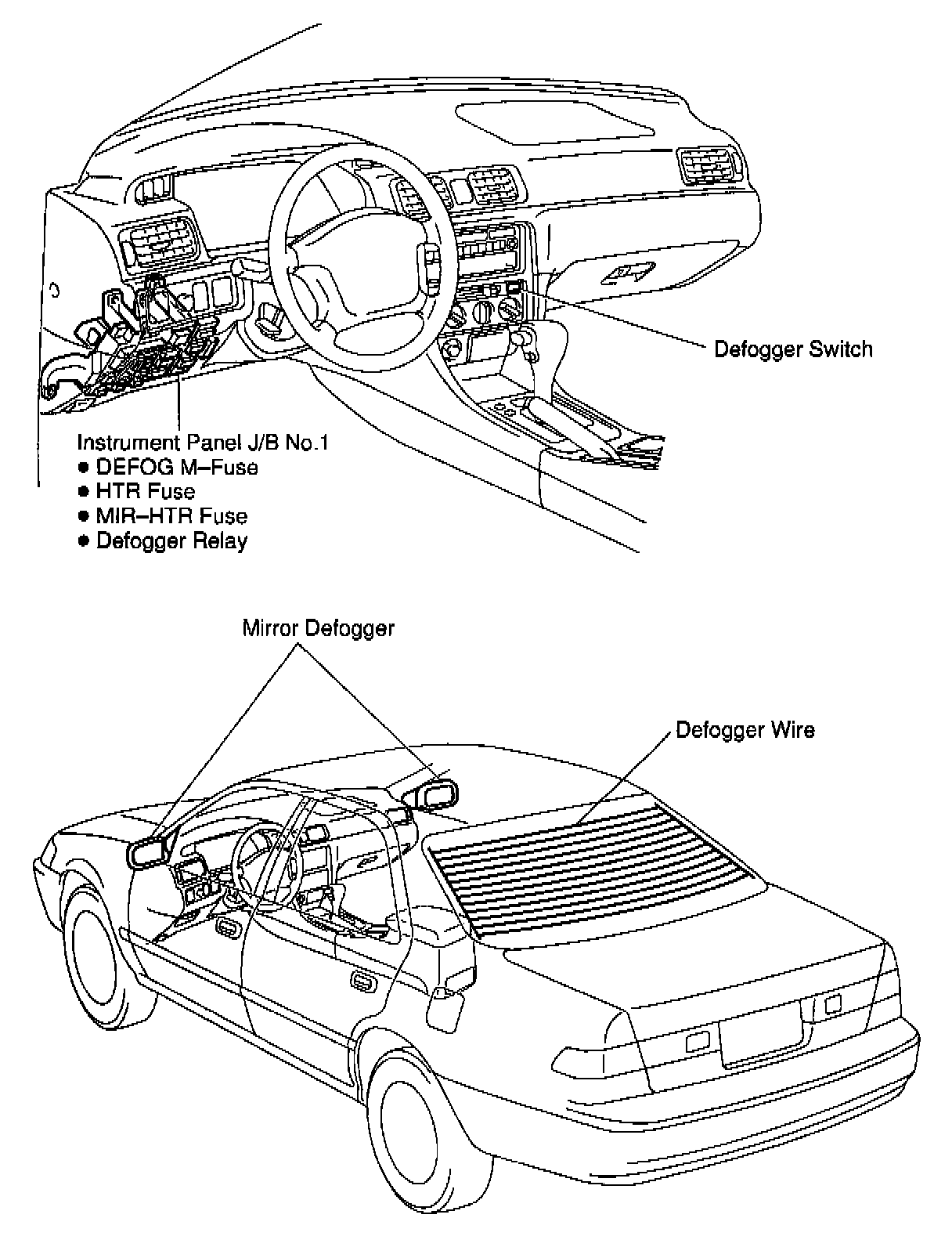 Defogger Switch

Instrument Panel J/B No.1
● DEFOG M–Fuse
● HTR Fuse
● MIR–HTR Fuse
● Defogger Relay

Mirror Defogger

Defogger Wire