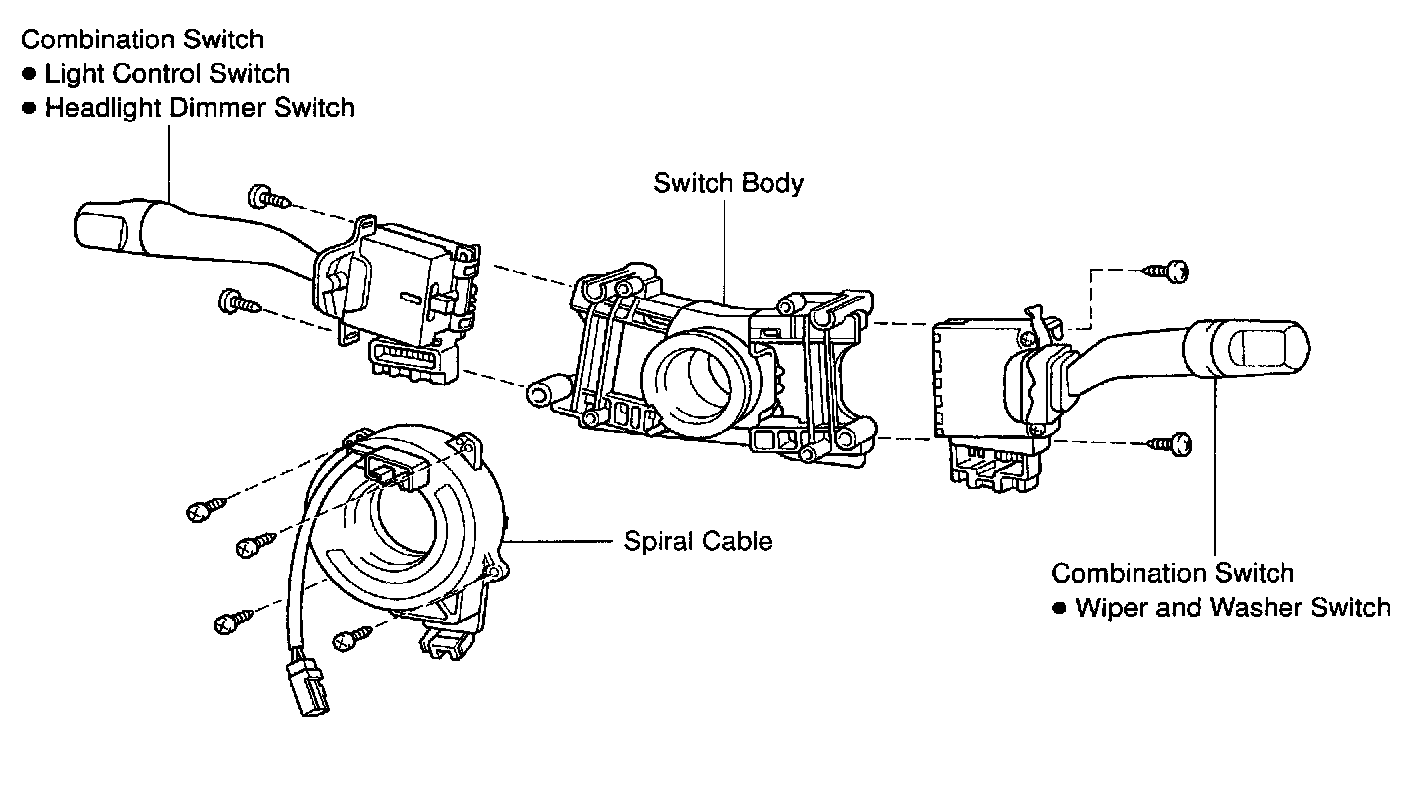 Combination Switch
● Light Control Switch
● Headlight Dimmer Switch

Switch Body

Spiral Cable

Combination Switch
● Wiper and Washer Switch