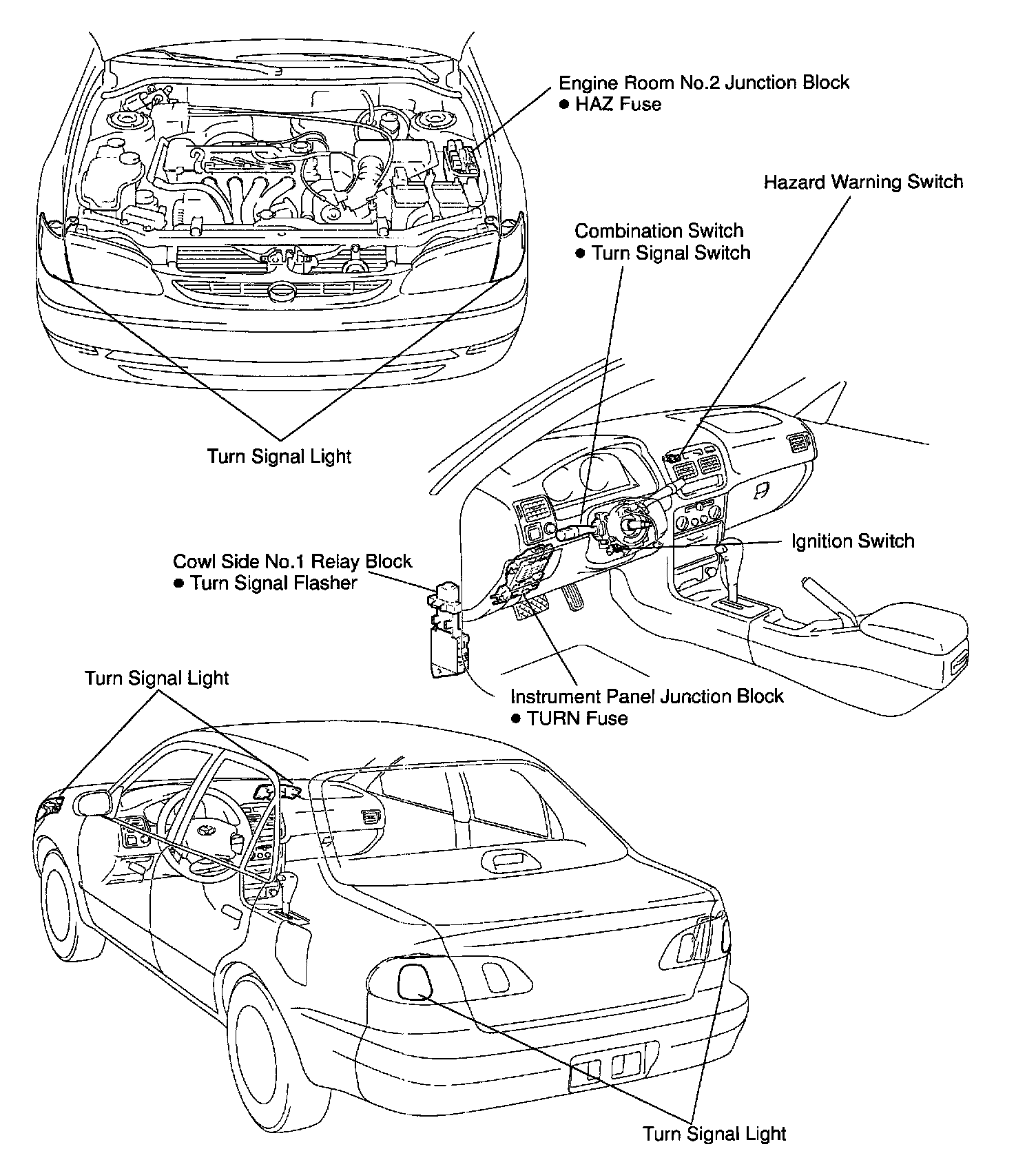 Engine Room No.2 Junction Block
● HAZ Fuse

Hazard Warning Switch

Combination Switch
● Turn Signal Switch

Turn Signal Light

Ignition Switch

Cowl Side No.1 Relay Block
● Turn Signal Flasher

Turn Signal Light

Instrument Panel Junction Block
● TURN Fuse

Turn Signal Light