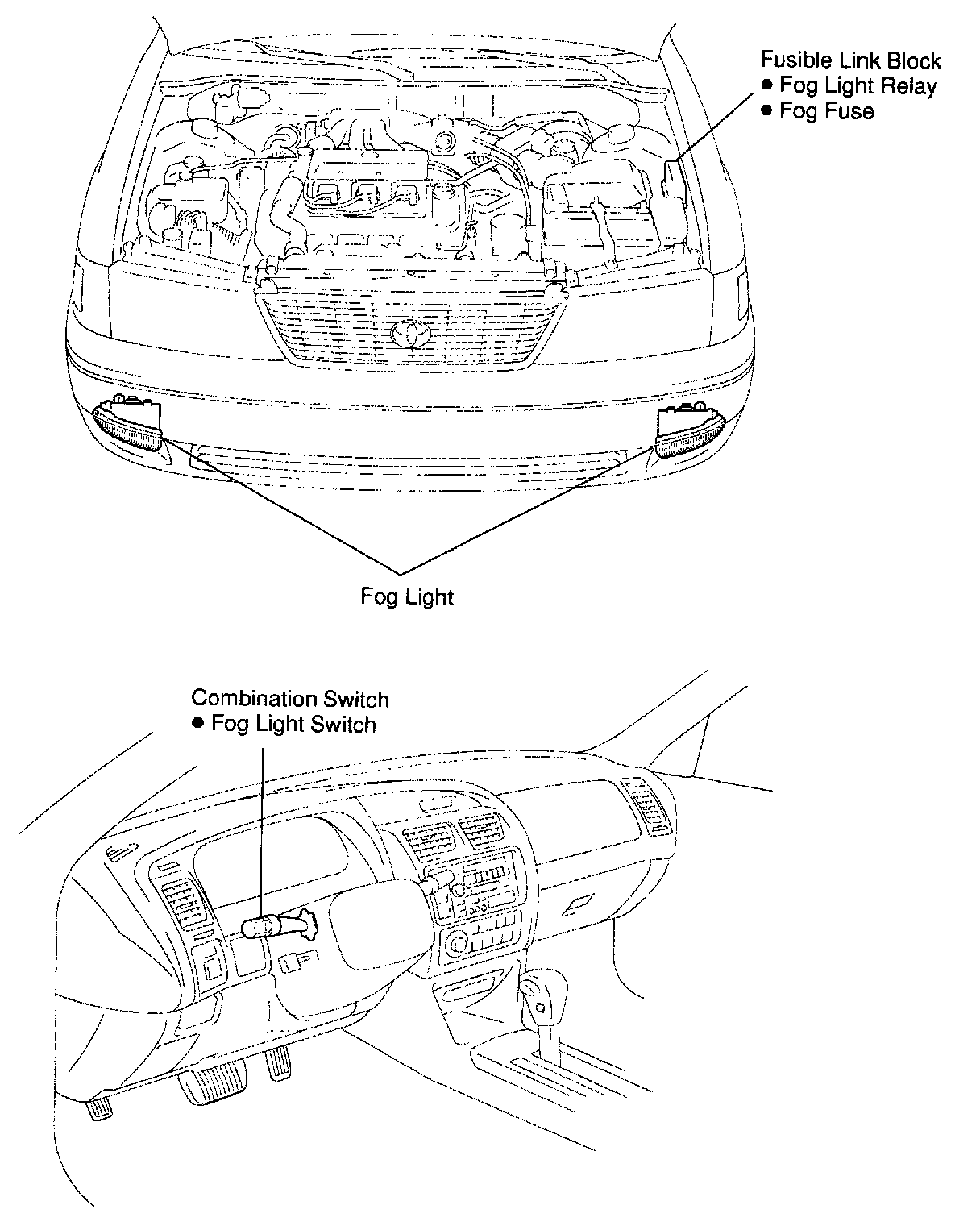 Fusible Link Block
● Fog Light Relay
● Fog Fuse

Fog Light

Combination Switch
● Fog Light Switch