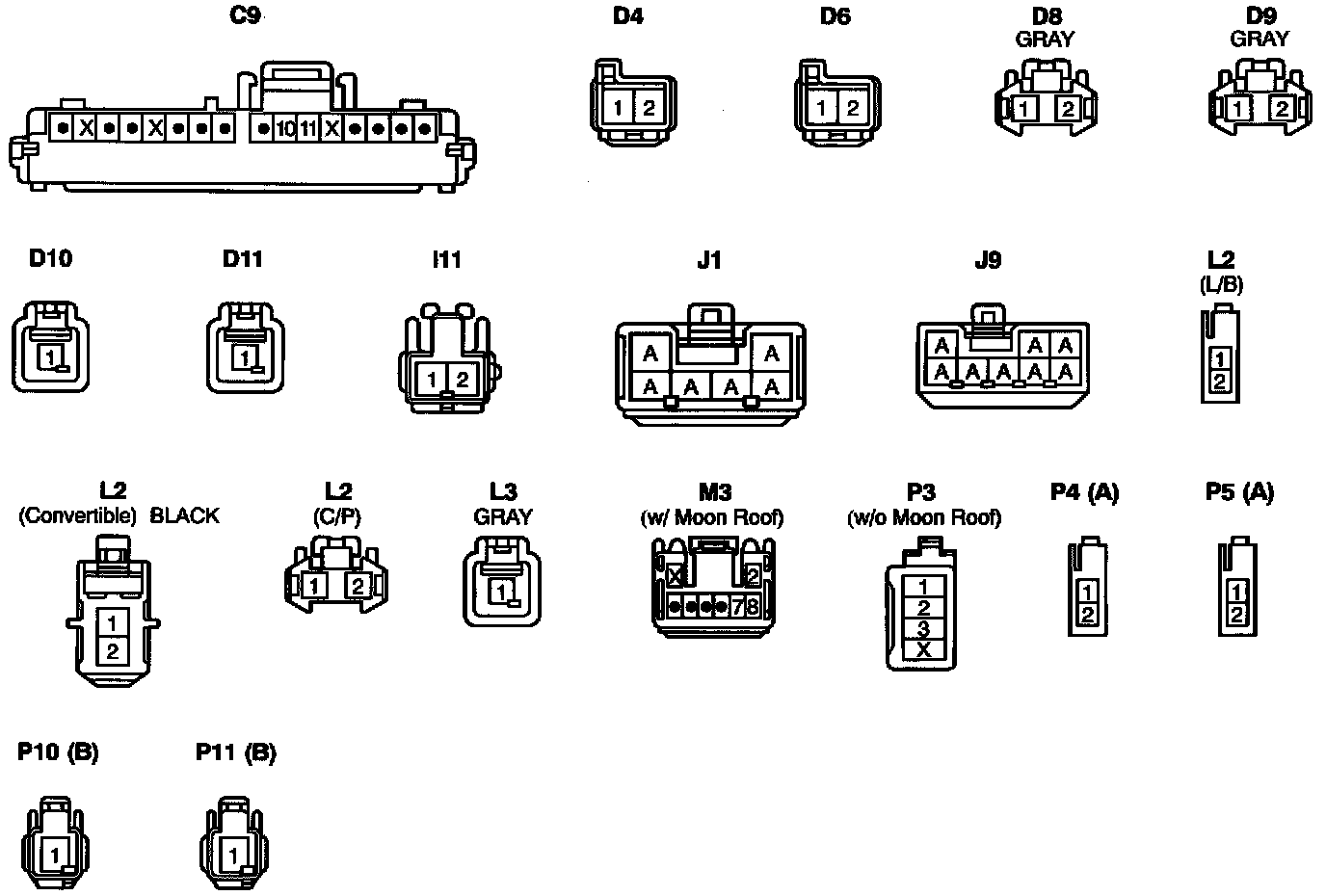 C9

X X 10 11 X

D4

1 2

D6

1 2

D8
GRAY

1 2

D9
GRAY

1 2

D10

1

D11

1

I11

1 2

J1

A A
A A A A

J9

A A A
A A A A A

L2
(L/B)

1
2

L2
(Convertible) BLACK

1
2

L2
(C/P)

1 2

L3
GRAY

1

M3
(w/ Moon Roof)

X 2
7 8

P3
(w/o Moon Roof)

1
2
3
X

P4 (A)

1
2

P5 (A)

1
2

P10 (B)

1

P11 (B)

1