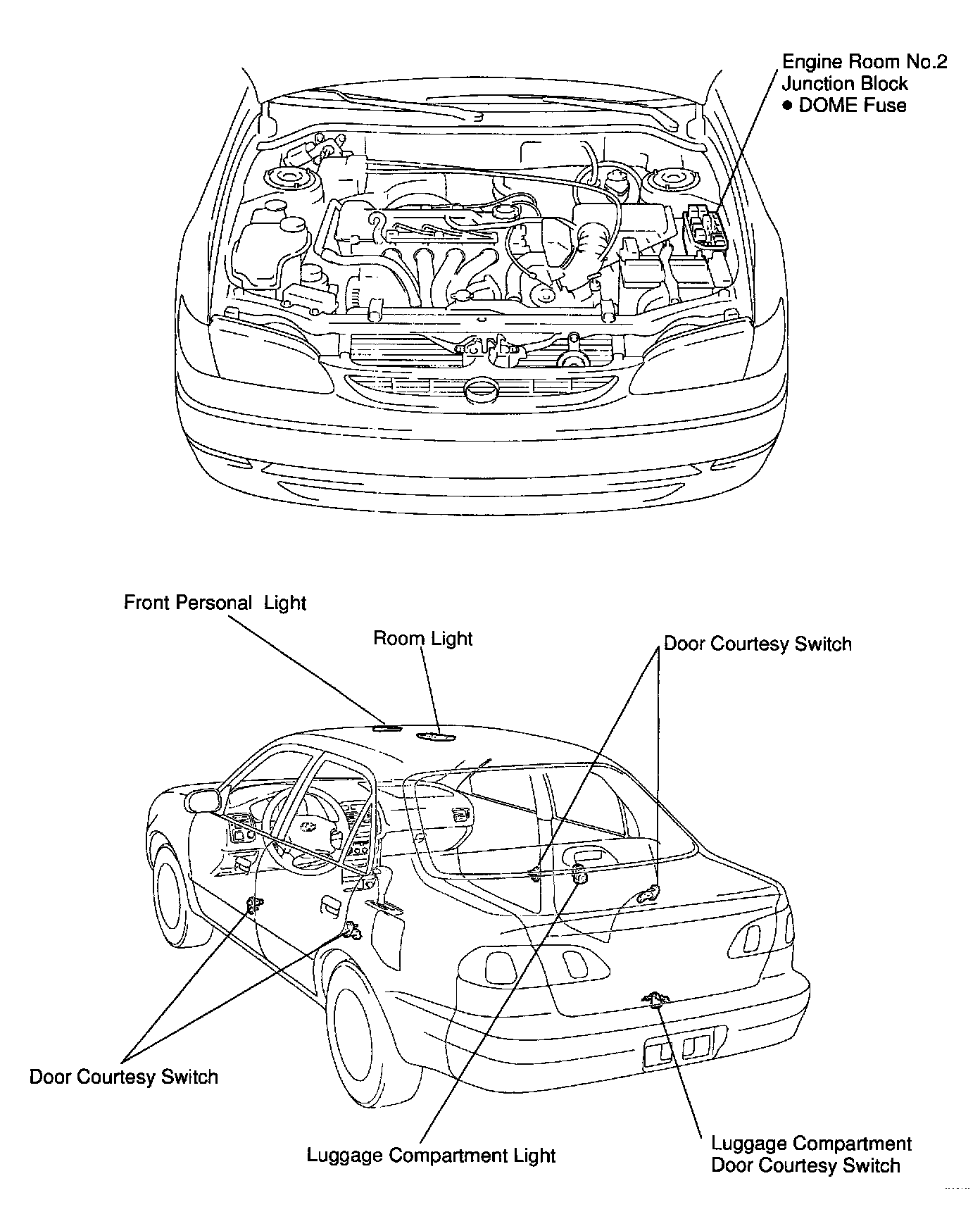 Engine Room No.2
Junction Block
● DOME Fuse

Front Personal Light

Room Light

Door Courtesy Switch

Door Courtesy Switch

Luggage Compartment Light

Luggage Compartment
Door Courtesy Switch