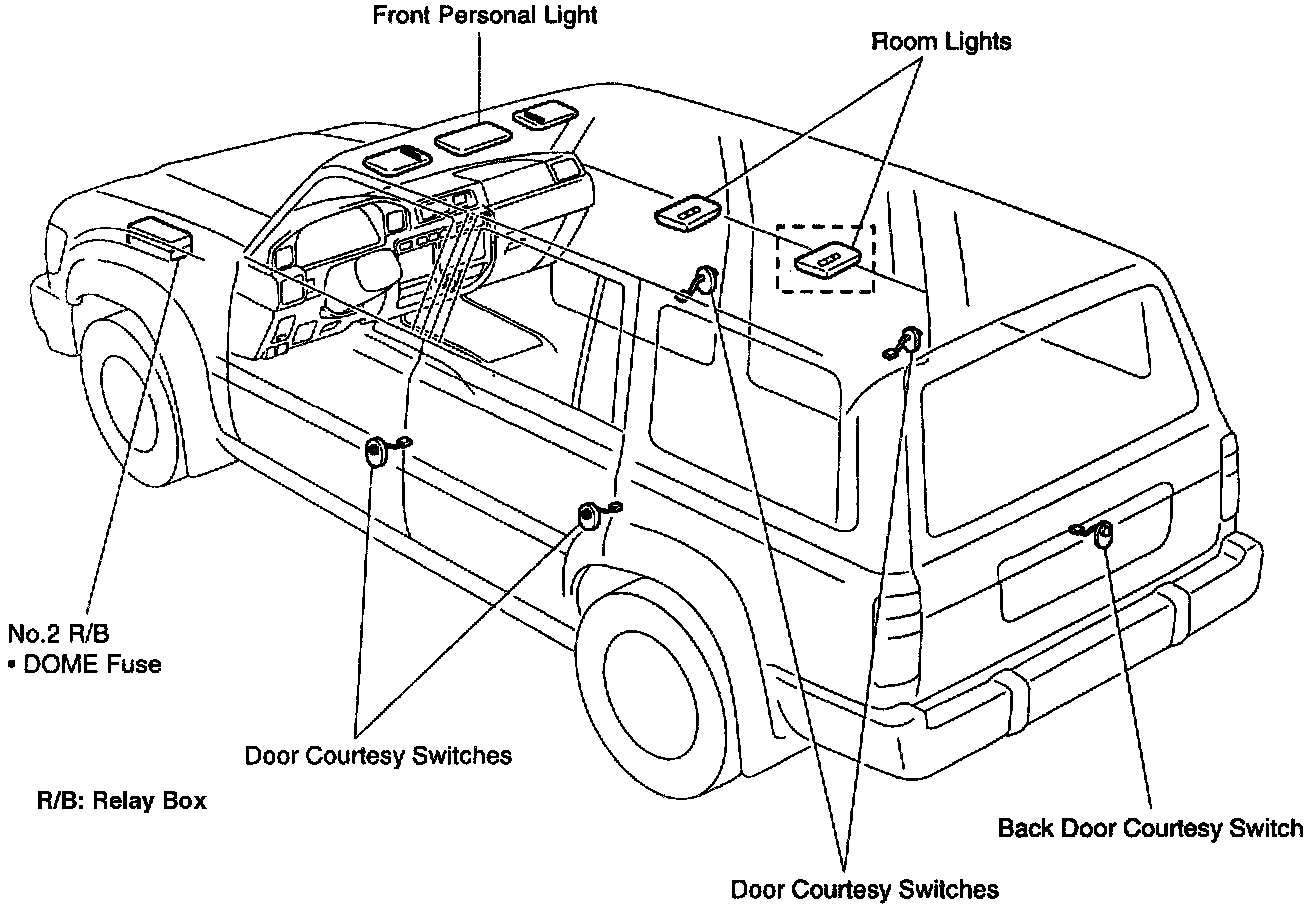 Front Personal Light

Room Lights

No.2 R/B
• DOME Fuse

Door Courtesy Switches

R/B: Relay Box

Back Door Courtesy Switch

Door Courtesy Switches