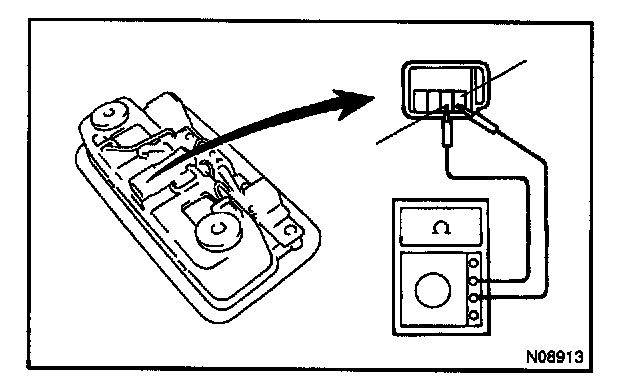 Ω

N08913