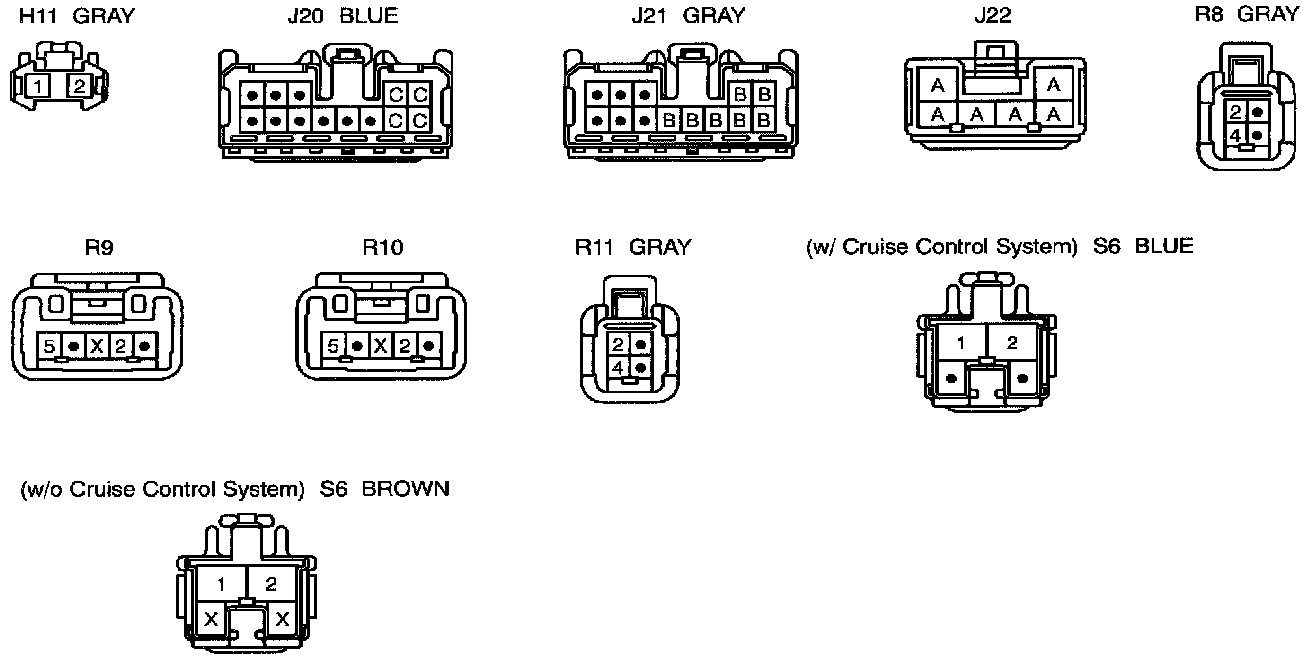 H11 GRAY
1 2

J20 BLUE
C C
C C

J21 GRAY
B B
B B B B B

J22
A A
A A A A

R8 GRAY
2
4

R9
5 X 2

R10
5 X 2

R11 GRAY
2
4

(w/ Cruise Control System) S6 BLUE
1 2

(w/o Cruise Control System) S6 BROWN
1 2
X X