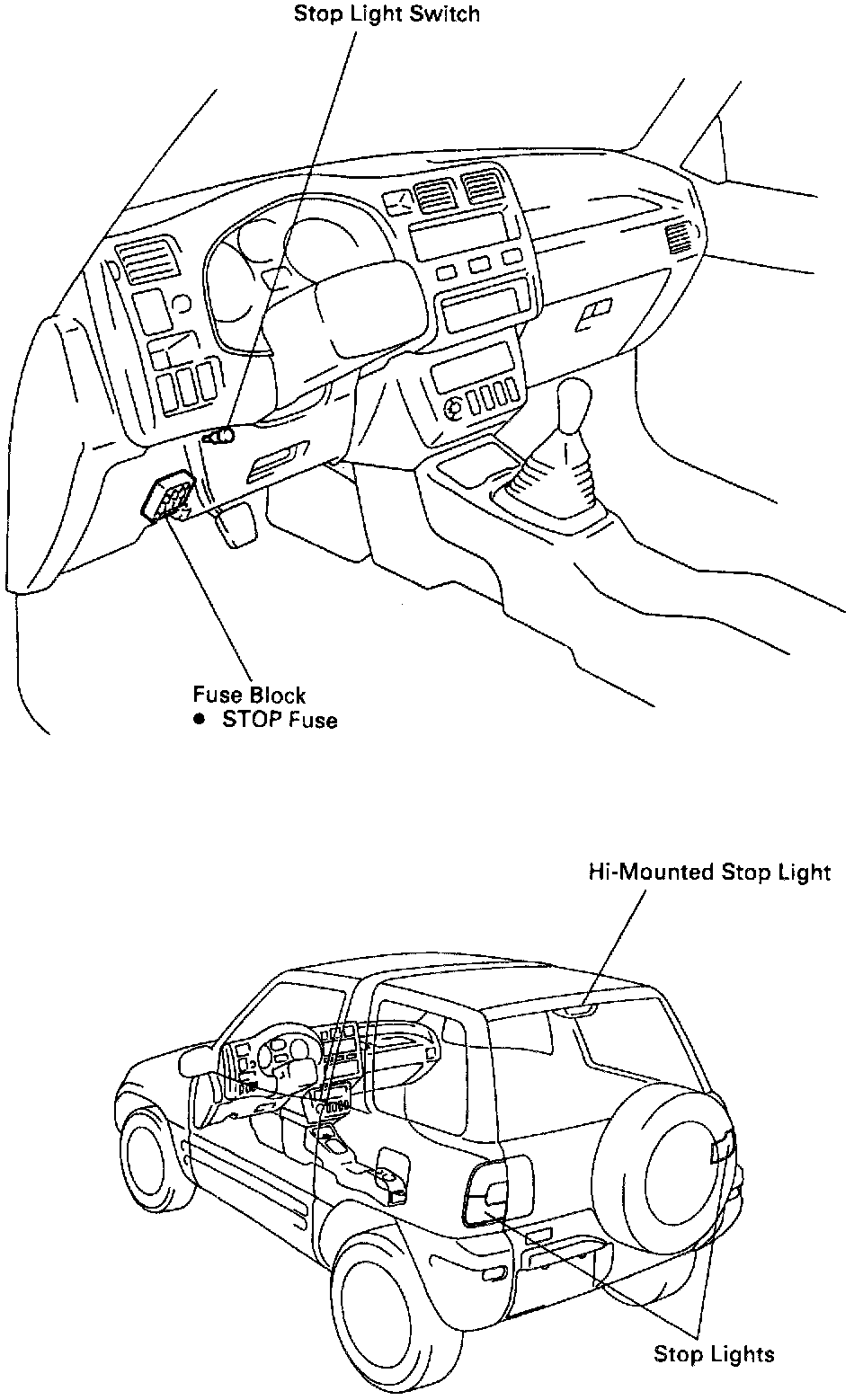 Stop Light Switch

Fuse Block
● STOP Fuse

Hi-Mounted Stop Light

Stop Lights