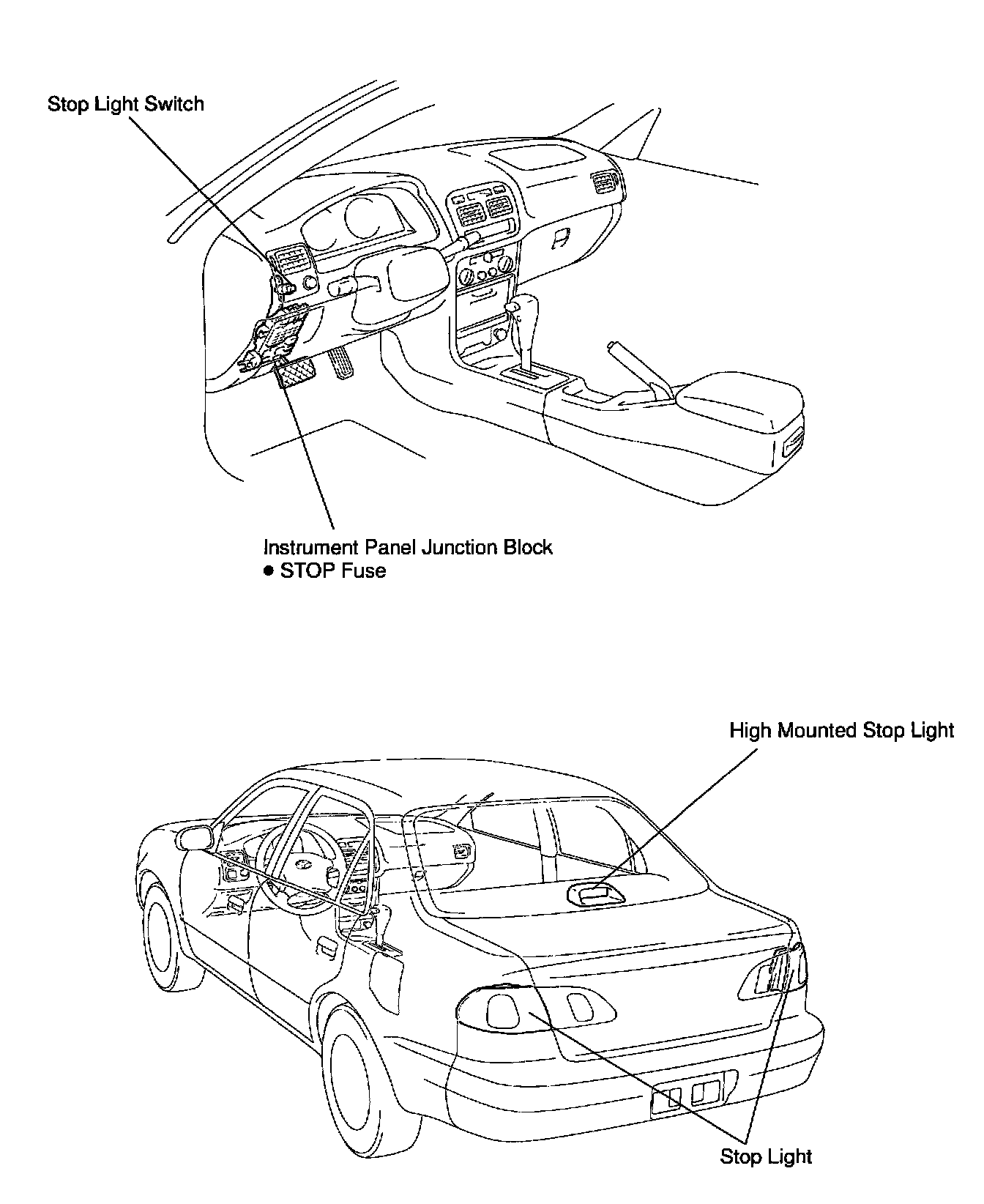 Stop Light Switch

Instrument Panel Junction Block
● STOP Fuse

High Mounted Stop Light

Stop Light