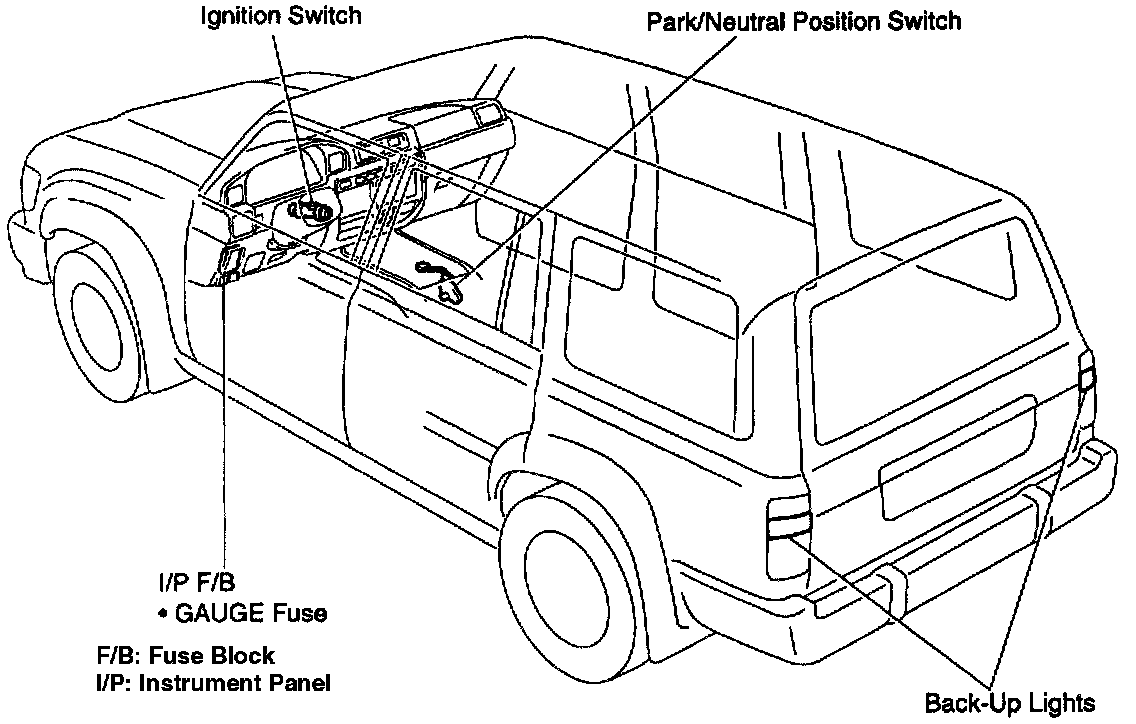 Ignition Switch

Park/Neutral Position Switch

I/P F/B
• GAUGE Fuse

F/B: Fuse Block
I/P: Instrument Panel

Back-Up Lights