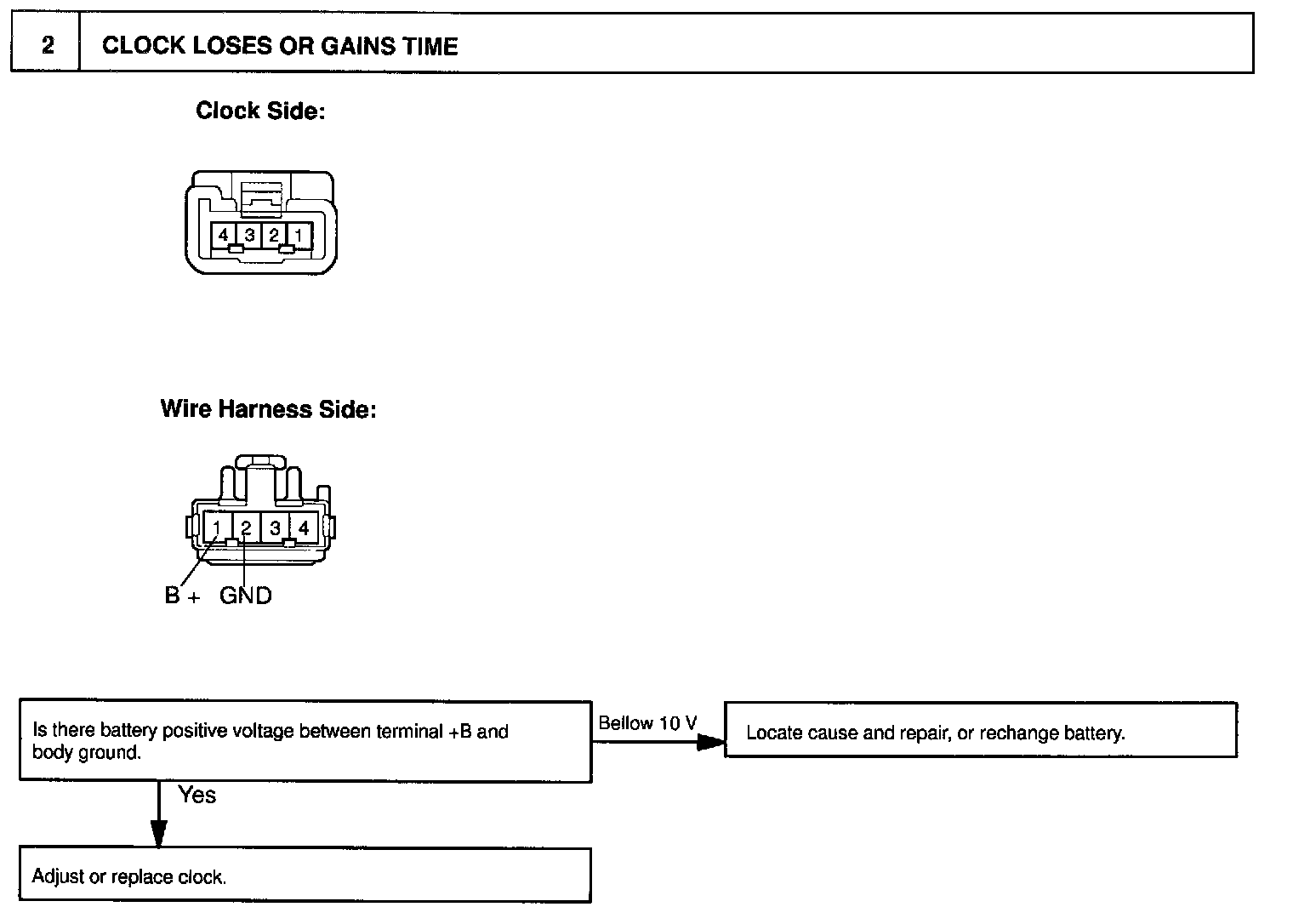 2 CLOCK LOSES OR GAINS TIME

Clock Side:

4 3 2 1

Wire Harness Side:

1 2 3 4

B + GND

Is there battery positive voltage between terminal +B and body ground.

Bellow 10 V

Locate cause and repair, or rechange battery.

Yes

Adjust or replace clock.