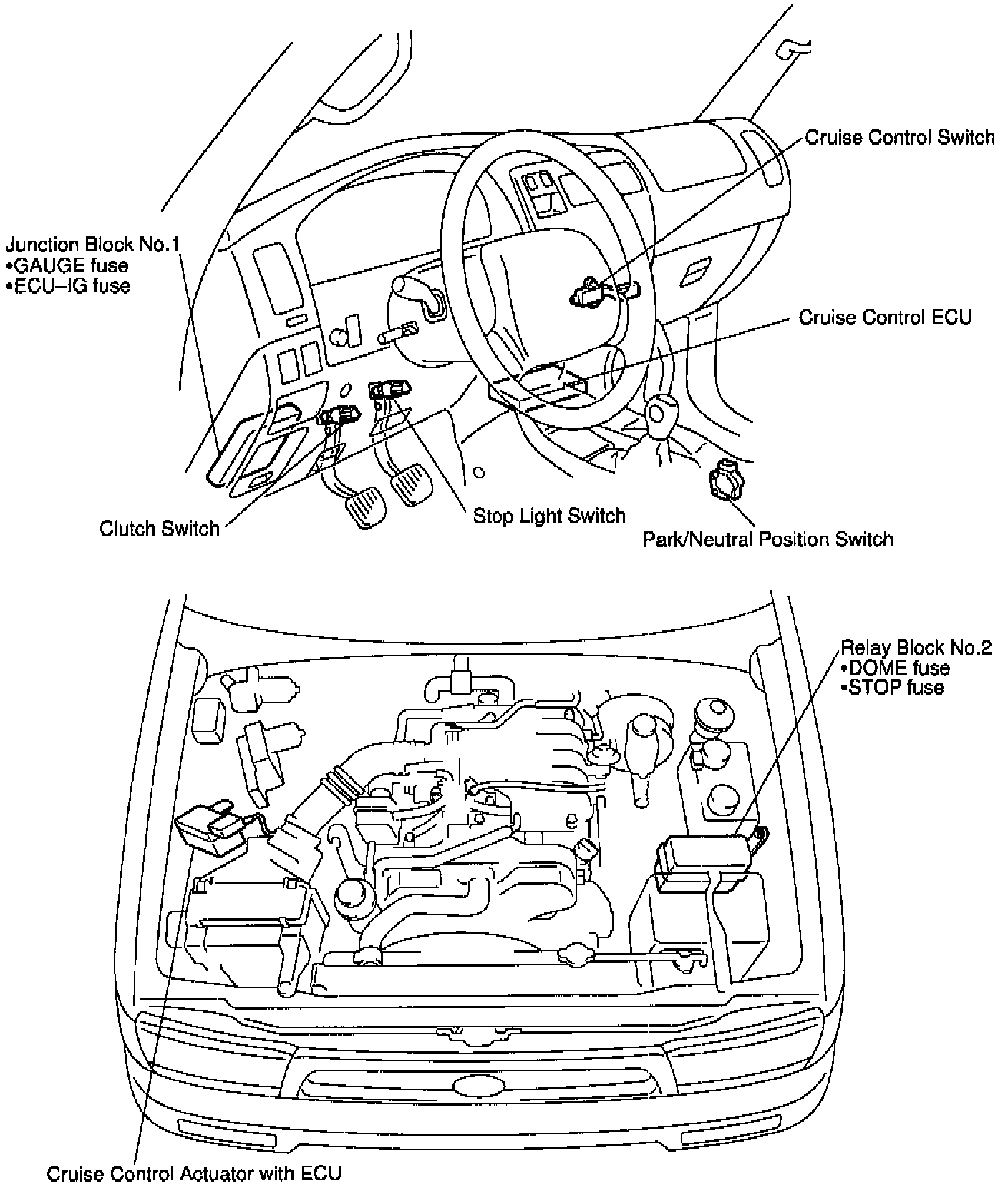 Cruise Control Switch

Junction Block No.1
•GAUGE fuse
•ECU–IG fuse

Cruise Control ECU

Clutch Switch

Stop Light Switch

Park/Neutral Position Switch

Relay Block No.2
•DOME fuse
•STOP fuse

Cruise Control Actuator with ECU