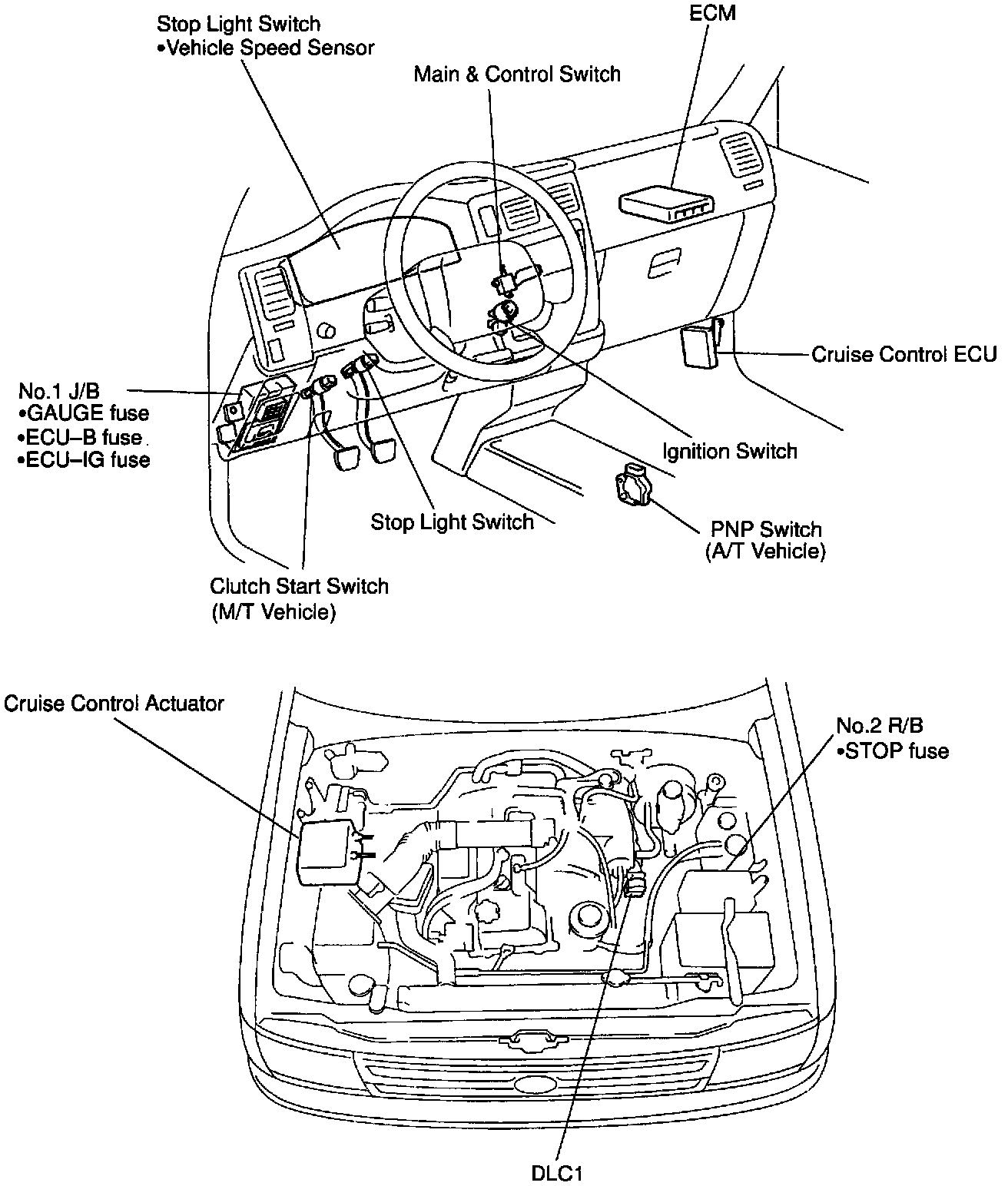 Stop Light Switch
•Vehicle Speed Sensor

ECM

Main & Control Switch

Cruise Control ECU

No.1 J/B
•GAUGE fuse
•ECU–B fuse
•ECU–IG fuse

Ignition Switch

Stop Light Switch

PNP Switch
(A/T Vehicle)

Clutch Start Switch
(M/T Vehicle)

Cruise Control Actuator

No.2 R/B
•STOP fuse

DLC1