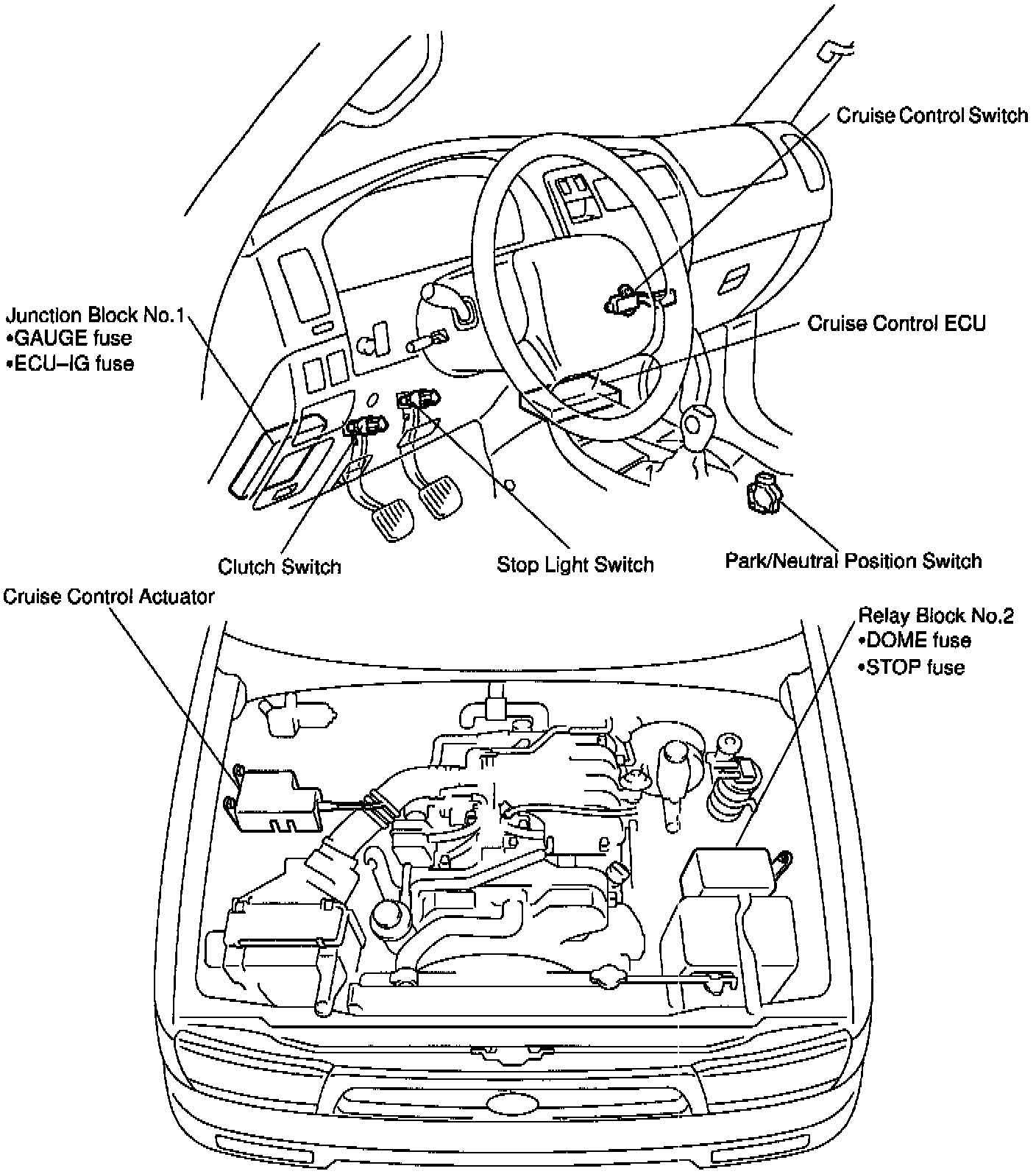 Cruise Control Switch

Junction Block No.1
•GAUGE fuse
•ECU–IG fuse

Cruise Control ECU

Clutch Switch

Stop Light Switch

Park/Neutral Position Switch

Cruise Control Actuator

Relay Block No.2
•DOME fuse
•STOP fuse