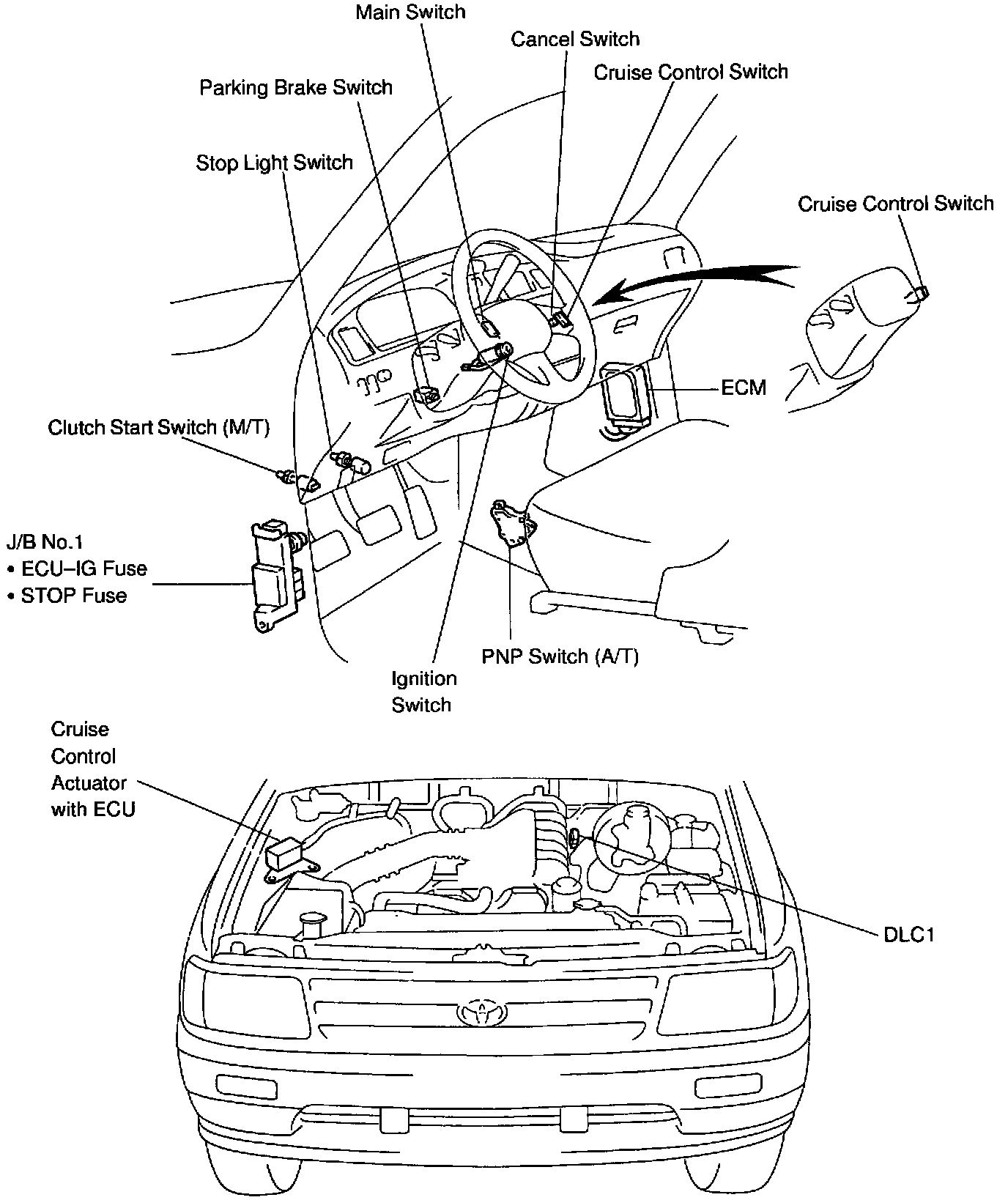 Main Switch

Cancel Switch

Cruise Control Switch

Parking Brake Switch

Stop Light Switch

Cruise Control Switch

ECM

Clutch Start Switch (M/T)

J/B No.1
• ECU–IG Fuse
• STOP Fuse

PNP Switch (A/T)

Ignition Switch

Cruise Control Actuator with ECU

DLC1