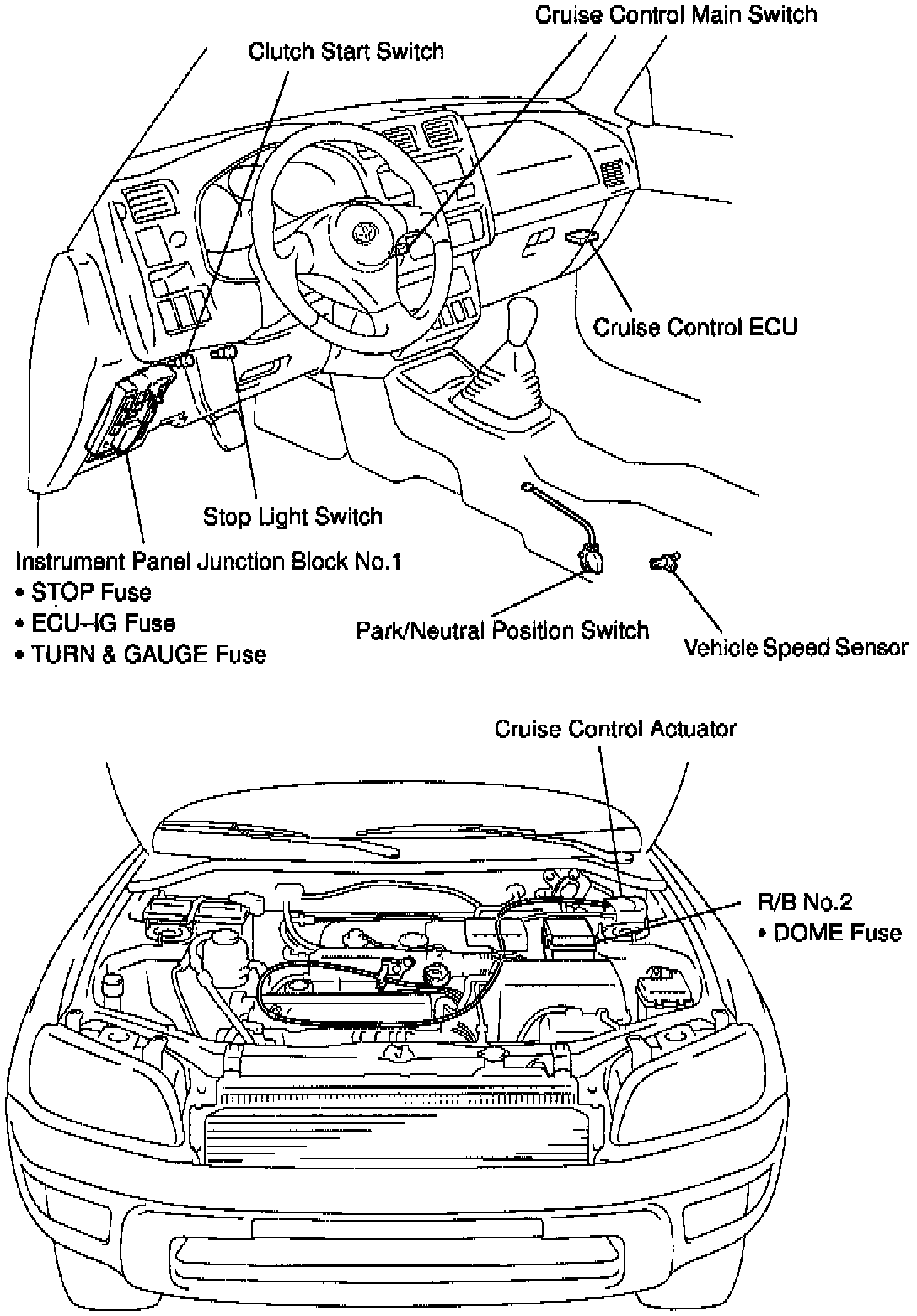 Cruise Control Main Switch

Clutch Start Switch

Cruise Control ECU

Stop Light Switch

Instrument Panel Junction Block No.1
• STOP Fuse
• ECU–IG Fuse
• TURN & GAUGE Fuse

Park/Neutral Position Switch

Vehicle Speed Sensor

Cruise Control Actuator

R/B No.2
• DOME Fuse