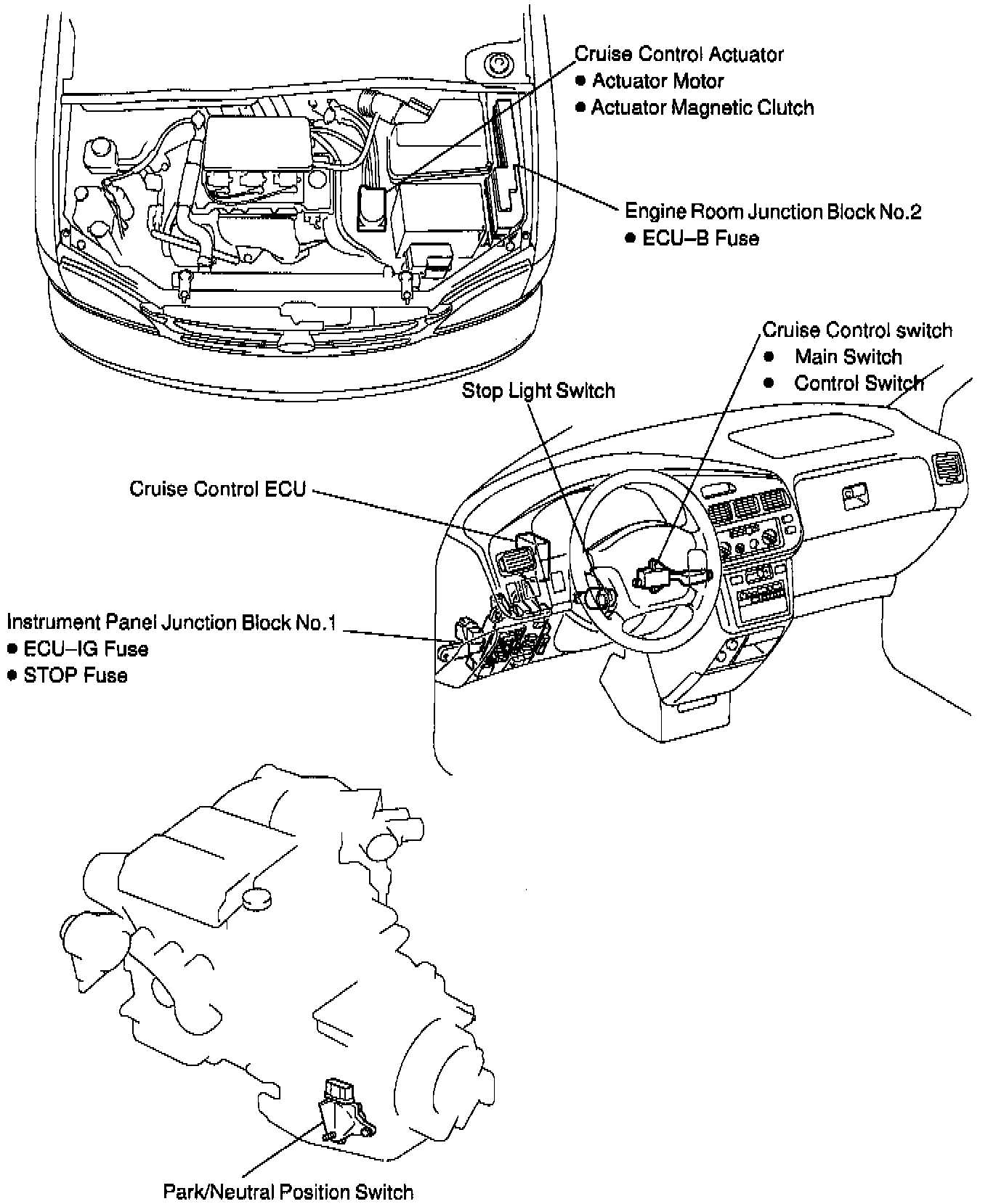 Cruise Control Actuator
● Actuator Motor
● Actuator Magnetic Clutch

Engine Room Junction Block No.2
● ECU–B Fuse

Cruise Control switch
● Main Switch
● Control Switch

Stop Light Switch

Cruise Control ECU

Instrument Panel Junction Block No.1
● ECU–IG Fuse
● STOP Fuse

Park/Neutral Position Switch