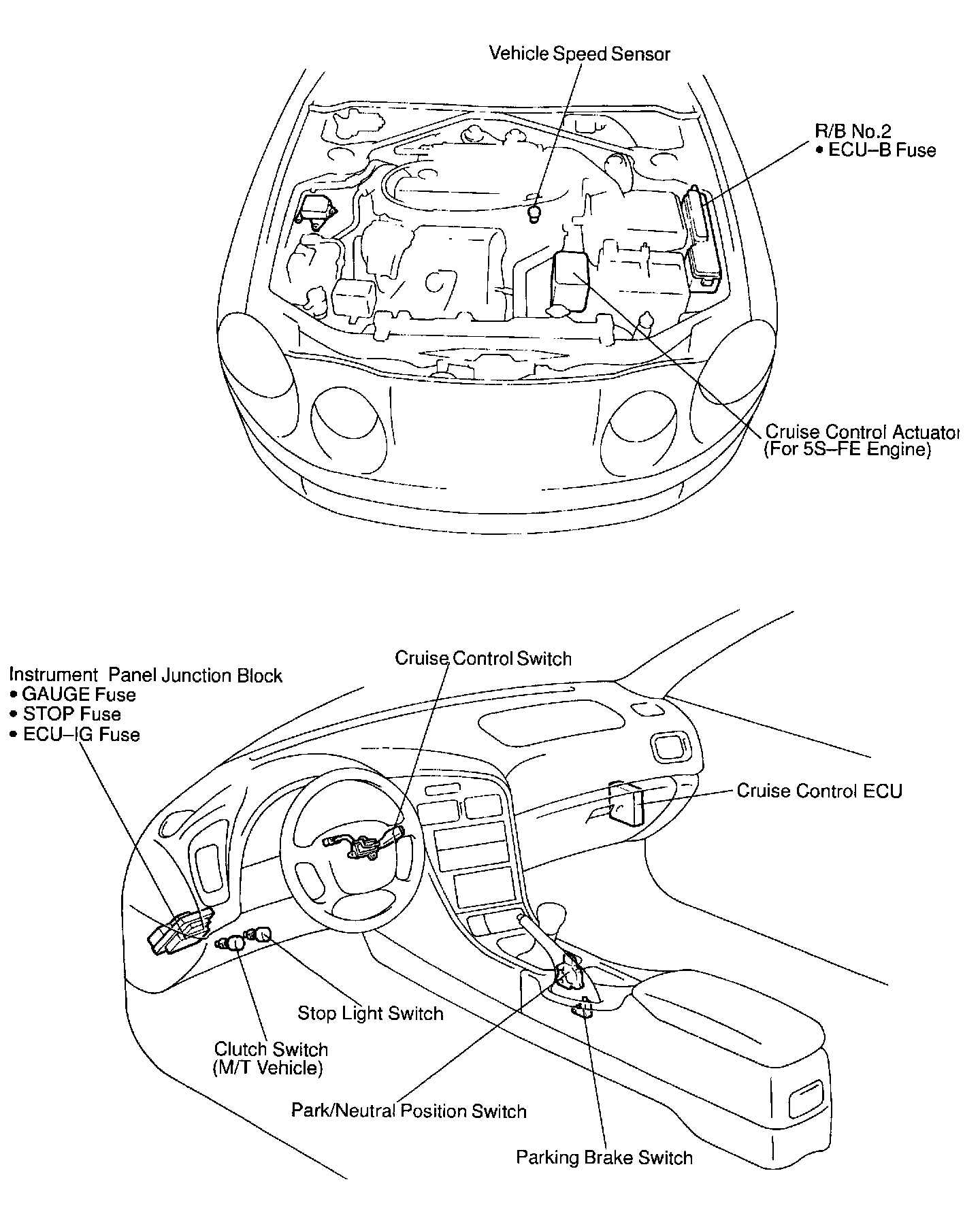 Vehicle Speed Sensor

R/B No.2
• ECU–B Fuse

Cruise Control Actuator
(For 5S–FE Engine)

Instrument Panel Junction Block
• GAUGE Fuse
• STOP Fuse
• ECU–IG Fuse

Cruise Control Switch

Cruise Control ECU

Stop Light Switch

Clutch Switch
(M/T Vehicle)

Park/Neutral Position Switch

Parking Brake Switch