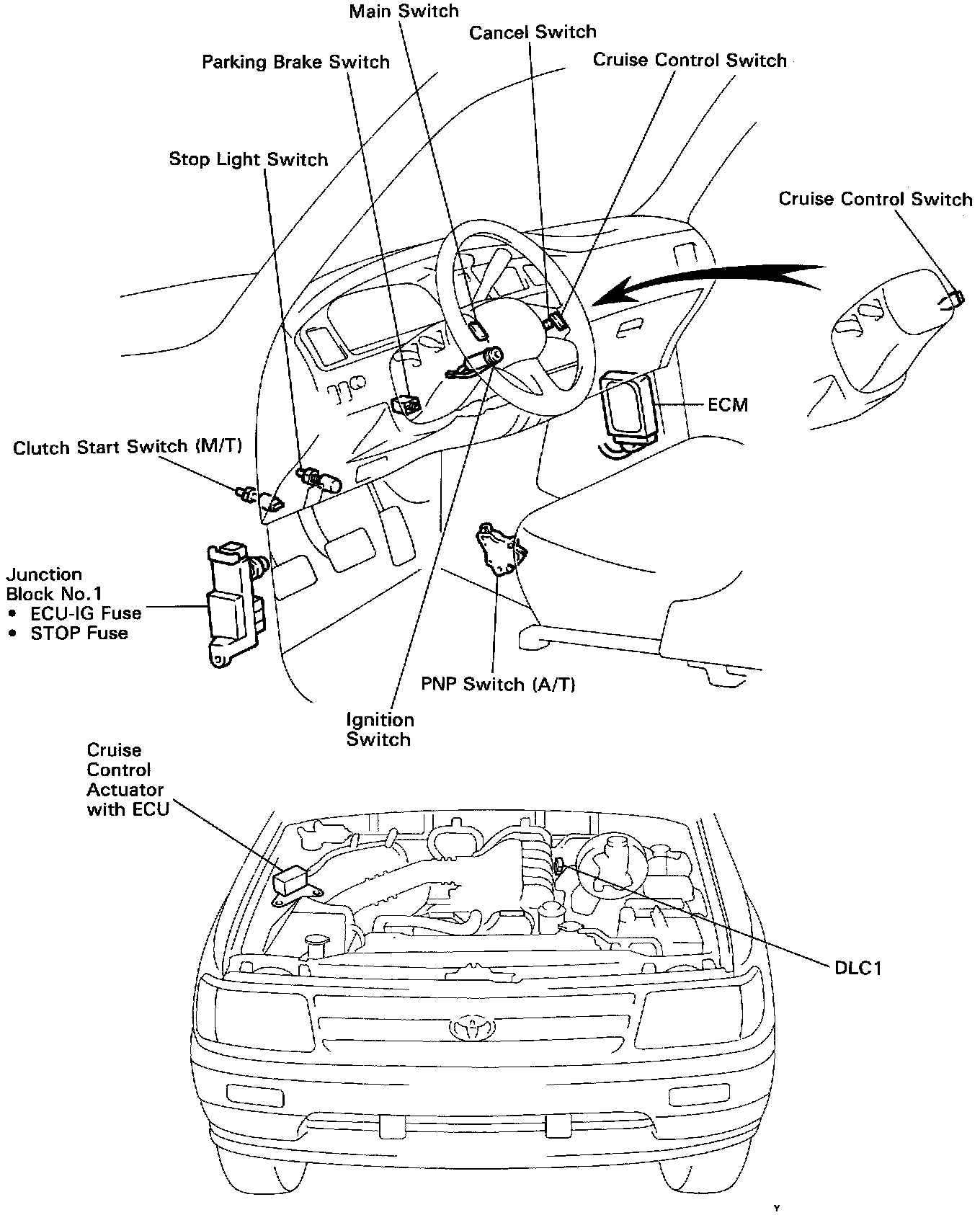 Main Switch

Cancel Switch

Parking Brake Switch

Cruise Control Switch

Stop Light Switch

Cruise Control Switch

ECM

Clutch Start Switch (M/T)

Junction Block No.1
• ECU-IG Fuse
• STOP Fuse

PNP Switch (A/T)

Ignition Switch

Cruise Control Actuator with ECU

DLC1

Y