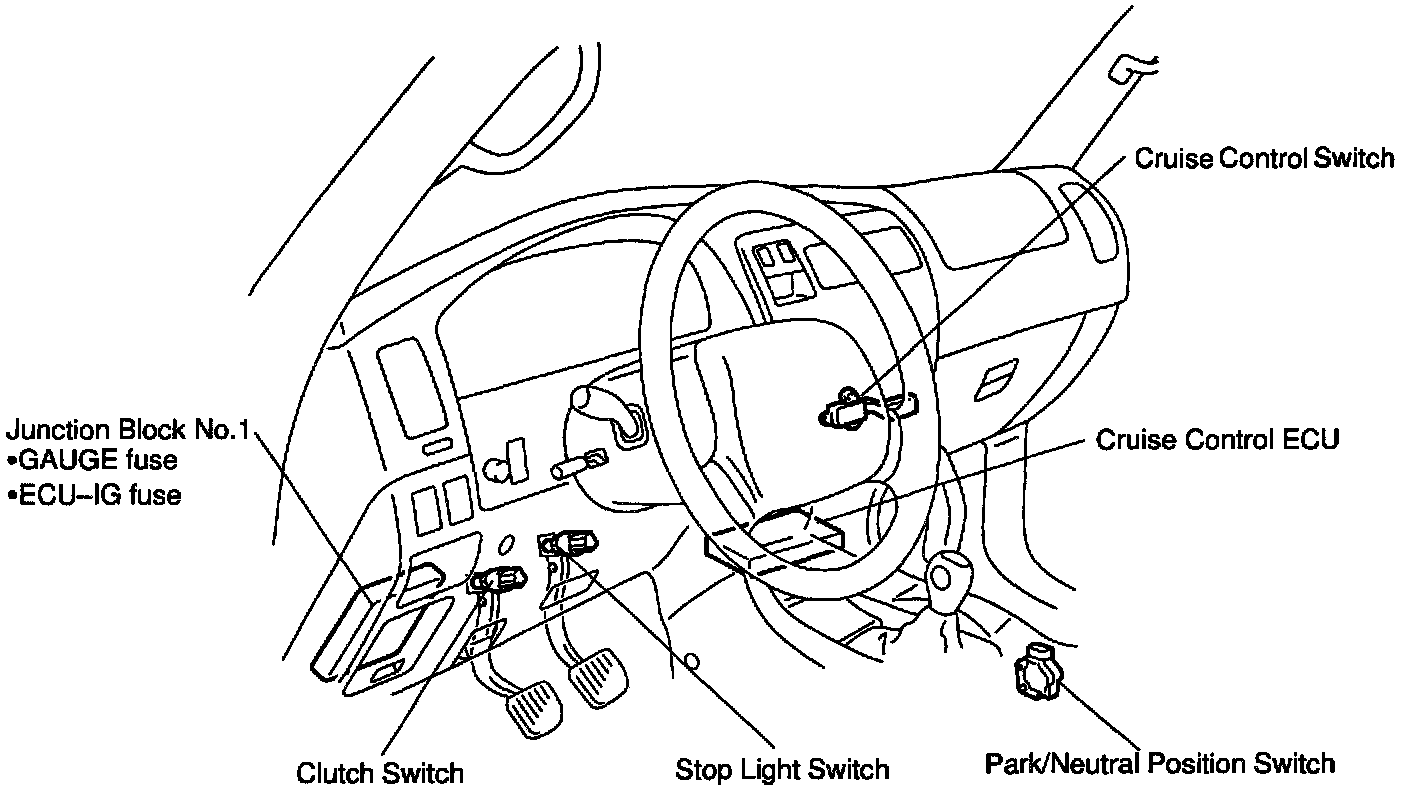 Cruise Control Switch

Junction Block No.1
•GAUGE fuse
•ECU–IG fuse

Cruise Control ECU

Clutch Switch

Stop Light Switch

Park/Neutral Position Switch