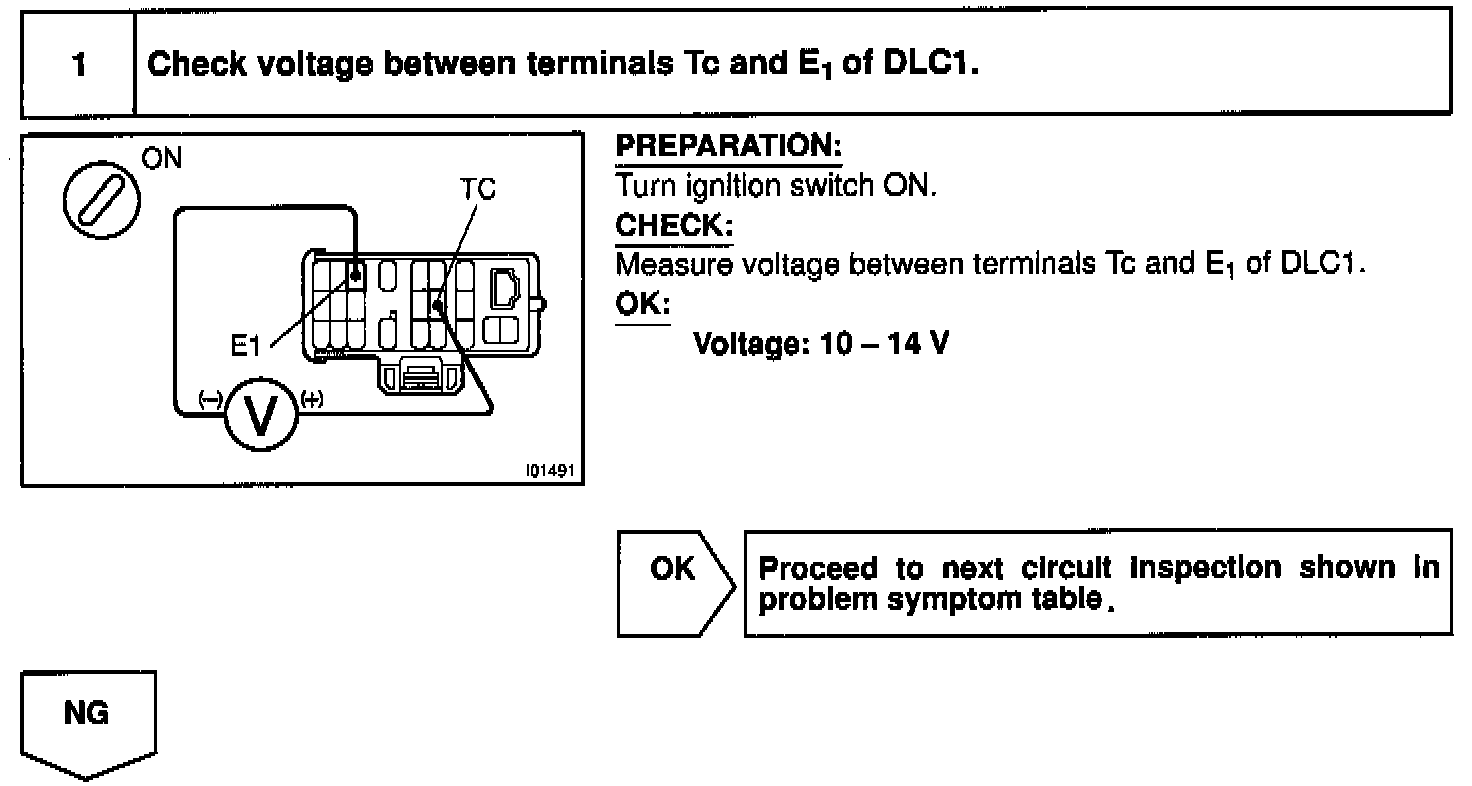 1 Check voltage between terminals Tc and $E_1$ of DLC1.

ON

TC

E1

(–)

V

(+)

I01491

PREPARATION:
Turn ignition switch ON.
CHECK:
Measure voltage between terminals Tc and $E_1$ of DLC1.
OK:
Voltage: 10 – 14 V

OK

Proceed to next circuit inspection shown in problem symptom table.

NG