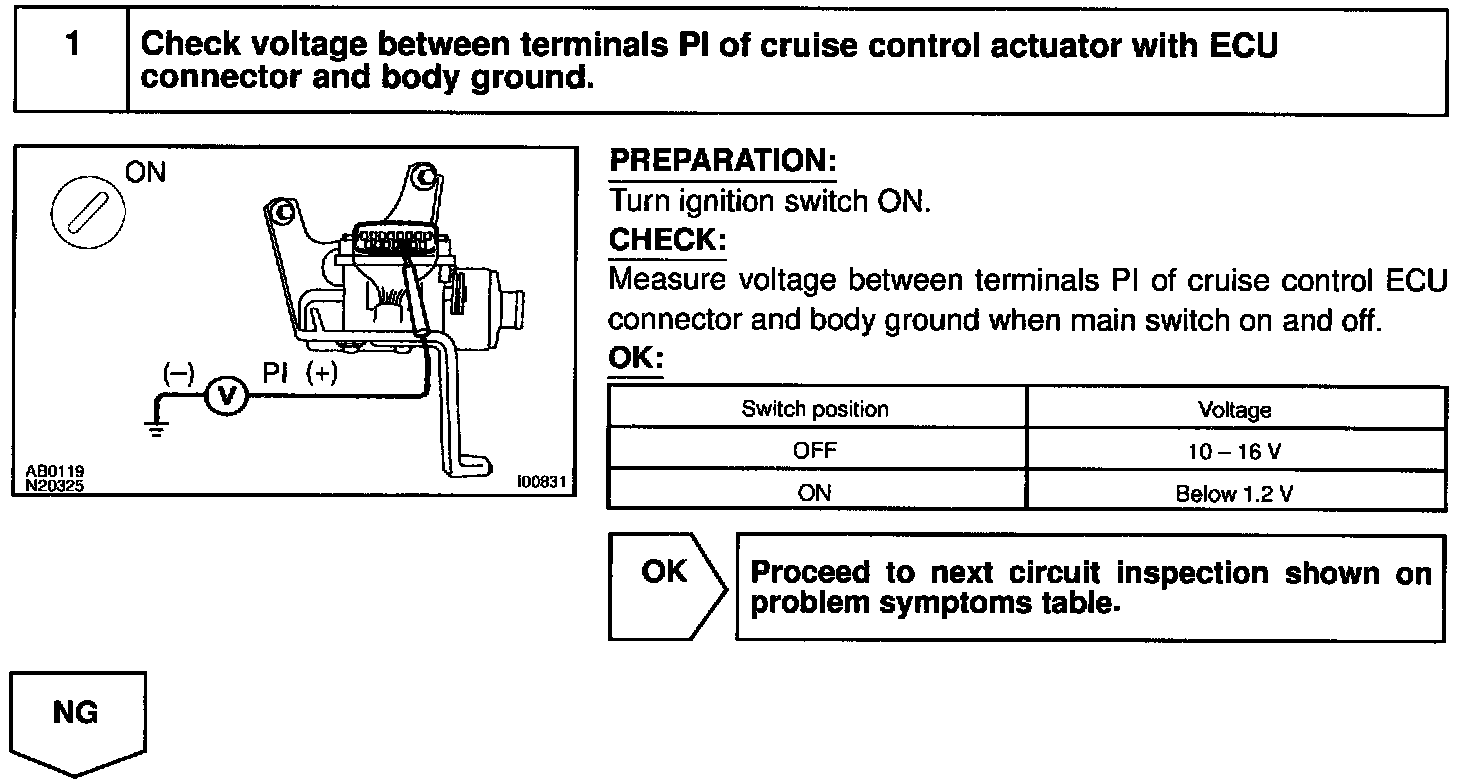 1 Check voltage between terminals PI of cruise control actuator with ECU connector and body ground.

ON

(–) V PI (+)

AB0119
N20325

I00831

PREPARATION:
Turn ignition switch ON.
CHECK:
Measure voltage between terminals PI of cruise control ECU connector and body ground when main switch on and off.
OK:

| Switch position | Voltage |
|---|---|
| OFF | 10 – 16 V |
| ON | Below 1.2 V |

OK

Proceed to next circuit inspection shown on problem symptoms table.

NG